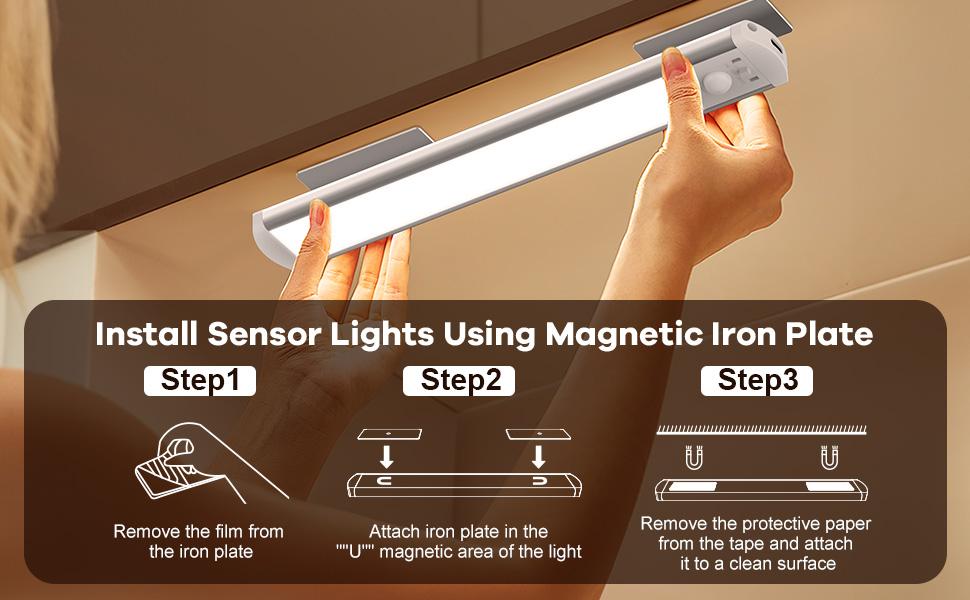 Install Sensor Lights Using Magnetic Iron Plate

Step1

Remove the film from the iron plate

Step2

Attach iron plate in the ""U"" magnetic area of the light

Step3

Remove the protective paper from the tape and attach it to a clean surface