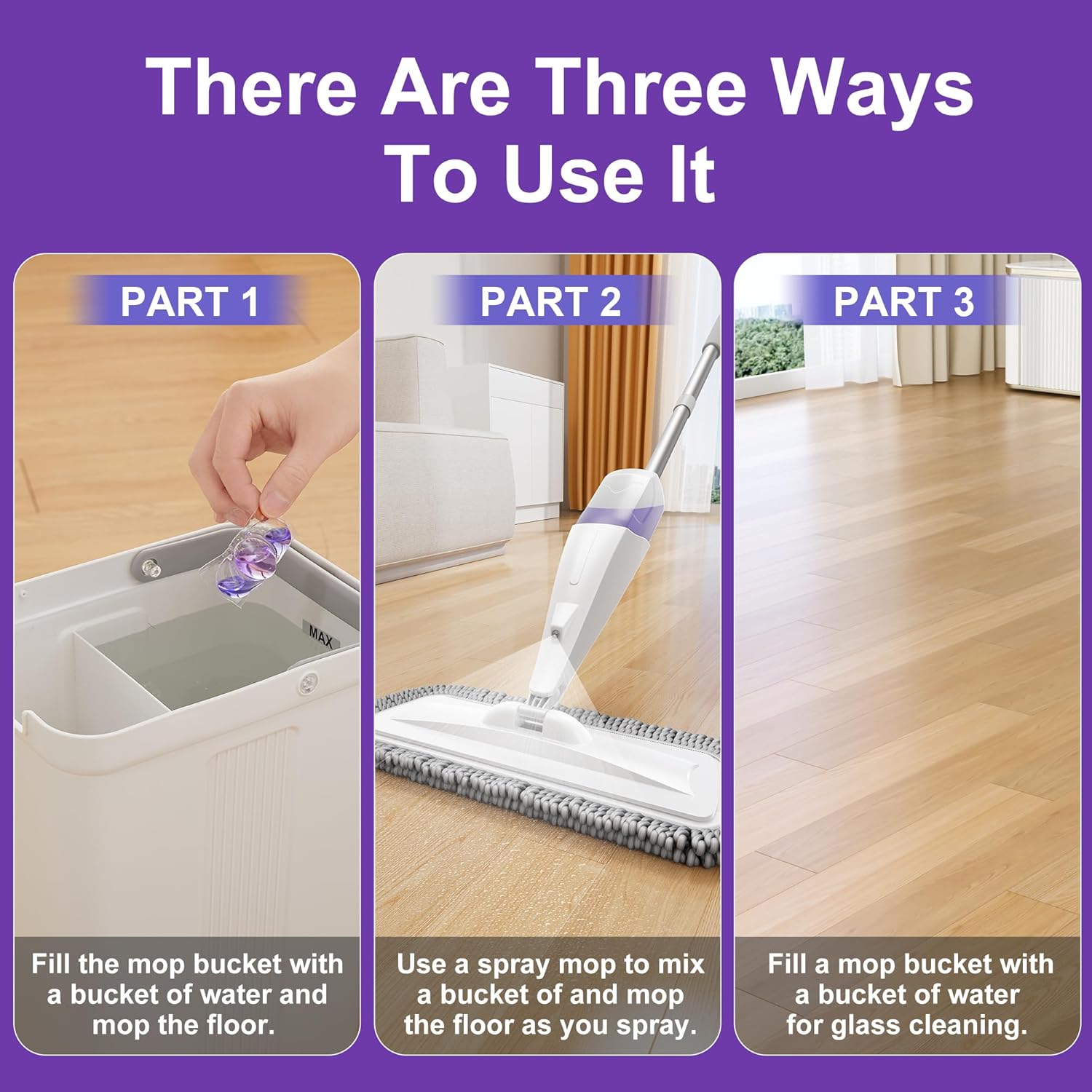 There Are Three Ways To Use It

PART 1

MAX

Fill the mop bucket with a bucket of water and mop the floor.

PART 2

Use a spray mop to mix a bucket of and mop the floor as you spray.

PART 3

Fill a mop bucket with a bucket of water for glass cleaning.