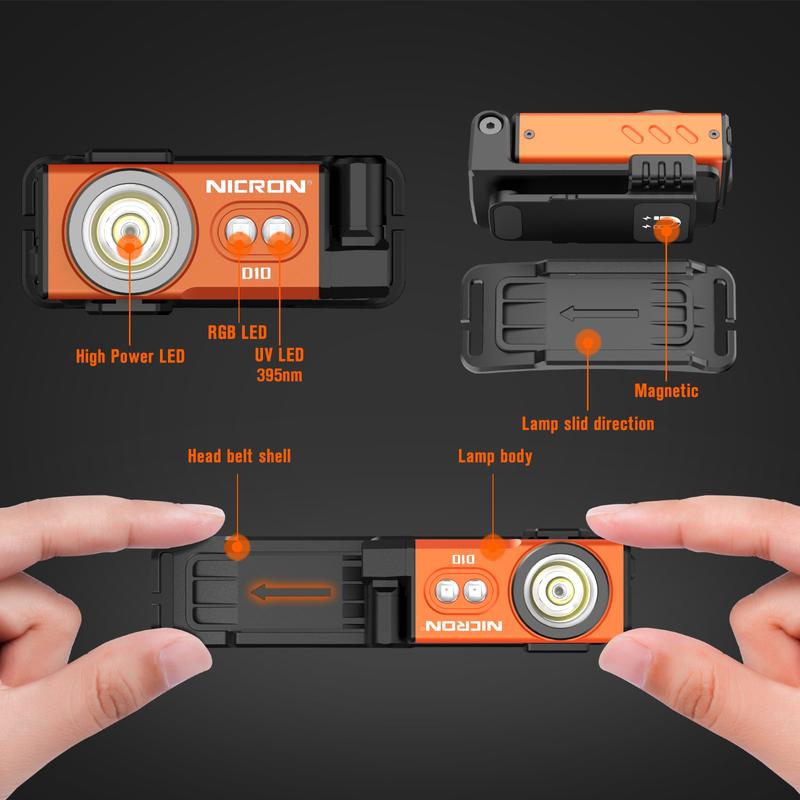 NICRON
D10
RGB LED
High Power LED
UV LED
395nm
Magnetic
Lamp slid direction
Head belt shell
Lamp body
D10
NICRON