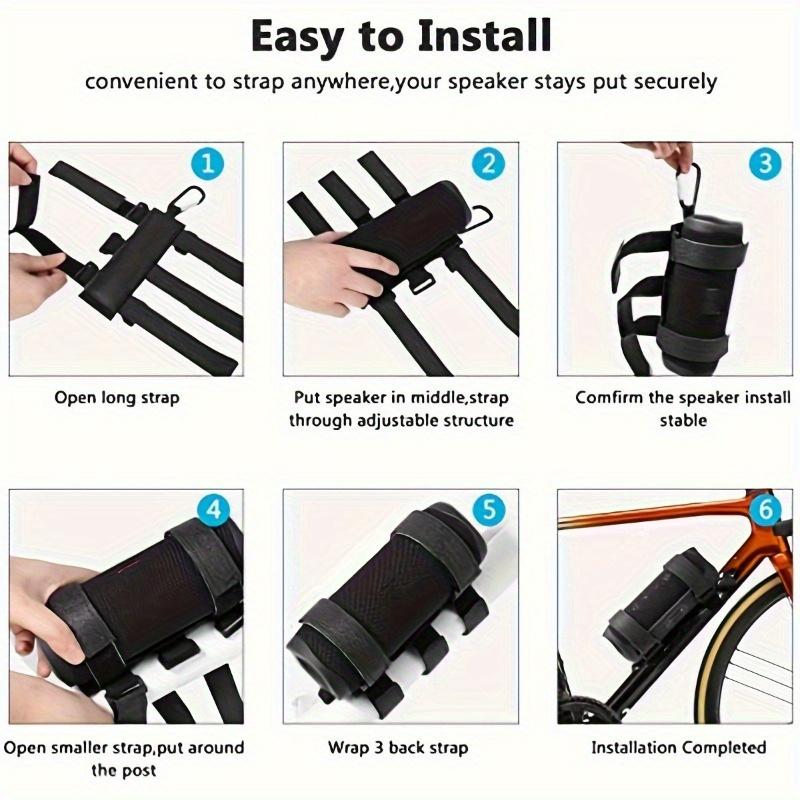 Easy to Install

convenient to strap anywhere,your speaker stays put securely

1

Open long strap

2

Put speaker in middle,strap through adjustable structure

3

Comfirm the speaker install stable

4

Open smaller strap,put around the post

5

Wrap 3 back strap

6

Installation Completed