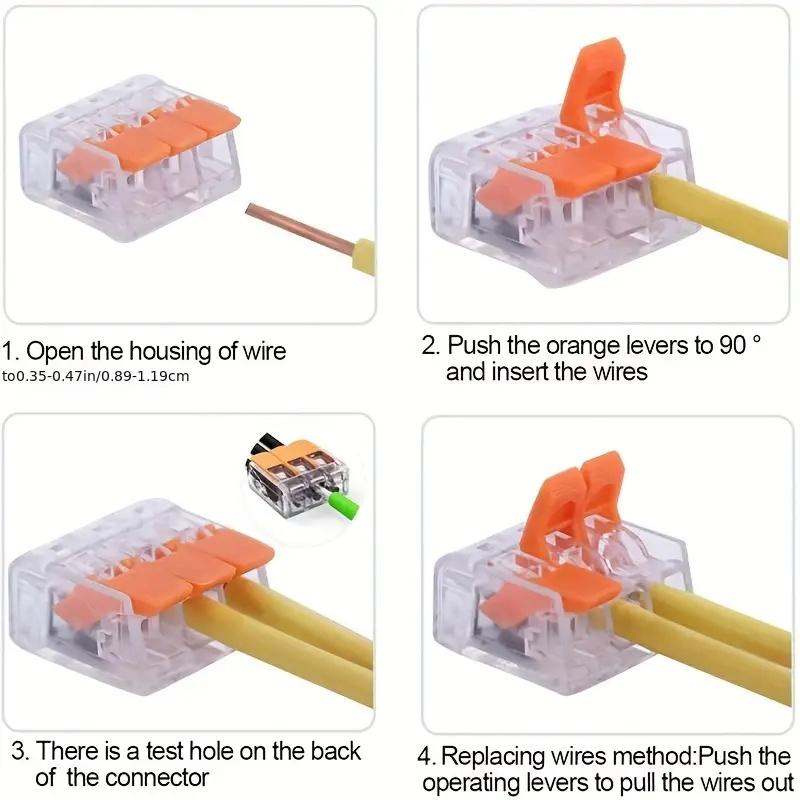 1. Open the housing of wire
to0.35-0.47in/0.89-1.19cm

2. Push the orange levers to 90 °
and insert the wires

3. There is a test hole on the back
of the connector

4. Replacing wires method:Push the
operating levers to pull the wires out