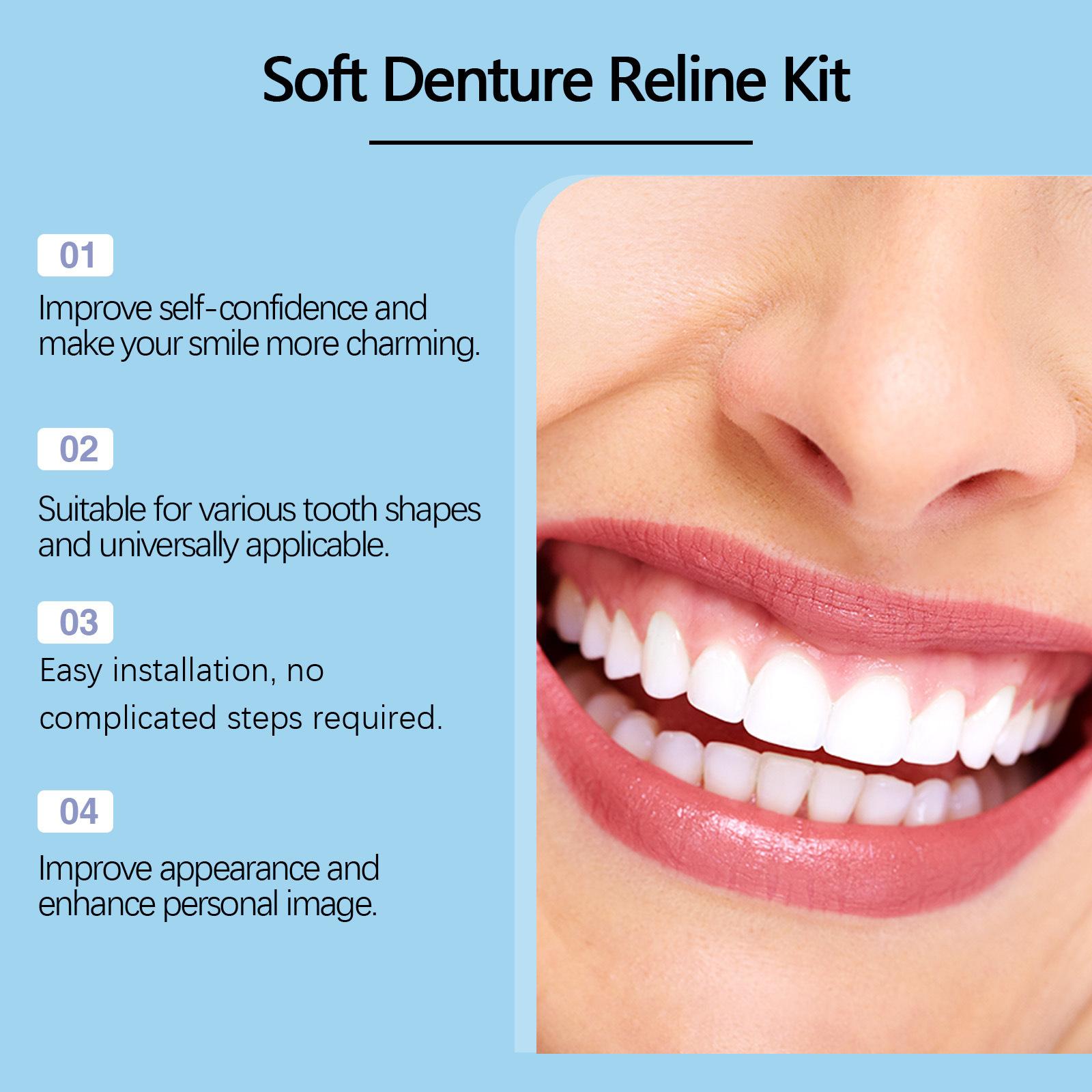 Soft Denture Reline Kit

01

Improve self-confidence and make your smile more charming.

02

Suitable for various tooth shapes and universally applicable.

03

Easy installation, no complicated steps required.

04

Improve appearance and enhance personal image.