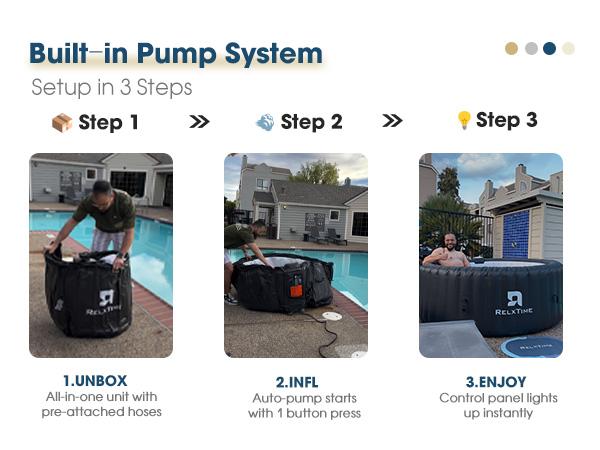 Built-in Pump System

Setup in 3 Steps

Step 1 » Step 2 » Step 3

RELXTIME

RELXTIME

RELXTIME

1.UNBOX
All-in-one unit with pre-attached hoses

2.INFL
Auto-pump starts with 1 button press

3.ENJOY
Control panel lights up instantly