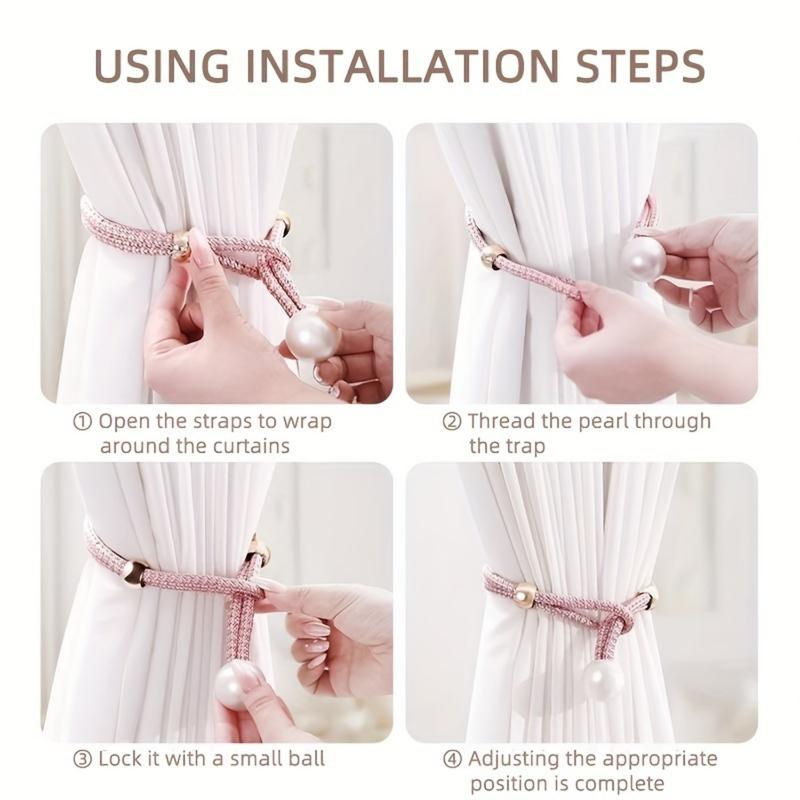 USING INSTALLATION STEPS

① Open the straps to wrap around the curtains

② Thread the pearl through the trap

③ Lock it with a small ball

④ Adjusting the appropriate position is complete