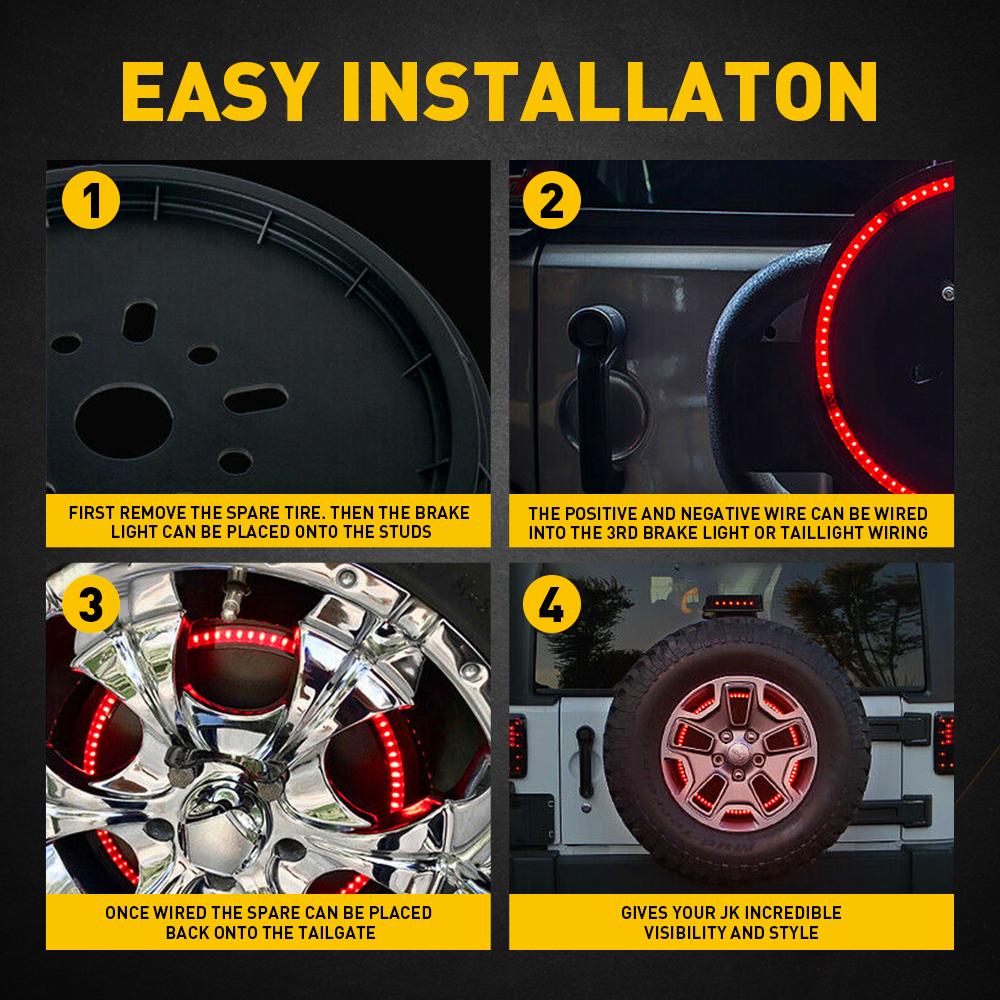 EASY INSTALLATON

1

FIRST REMOVE THE SPARE TIRE. THEN THE BRAKE LIGHT CAN BE PLACED ONTO THE STUDS

2

THE POSITIVE AND NEGATIVE WIRE CAN BE WIRED INTO THE 3RD BRAKE LIGHT OR TAILLIGHT WIRING

3

ONCE WIRED THE SPARE CAN BE PLACED BACK ONTO THE TAILGATE

4

GIVES YOUR JK INCREDIBLE VISIBILITY AND STYLE