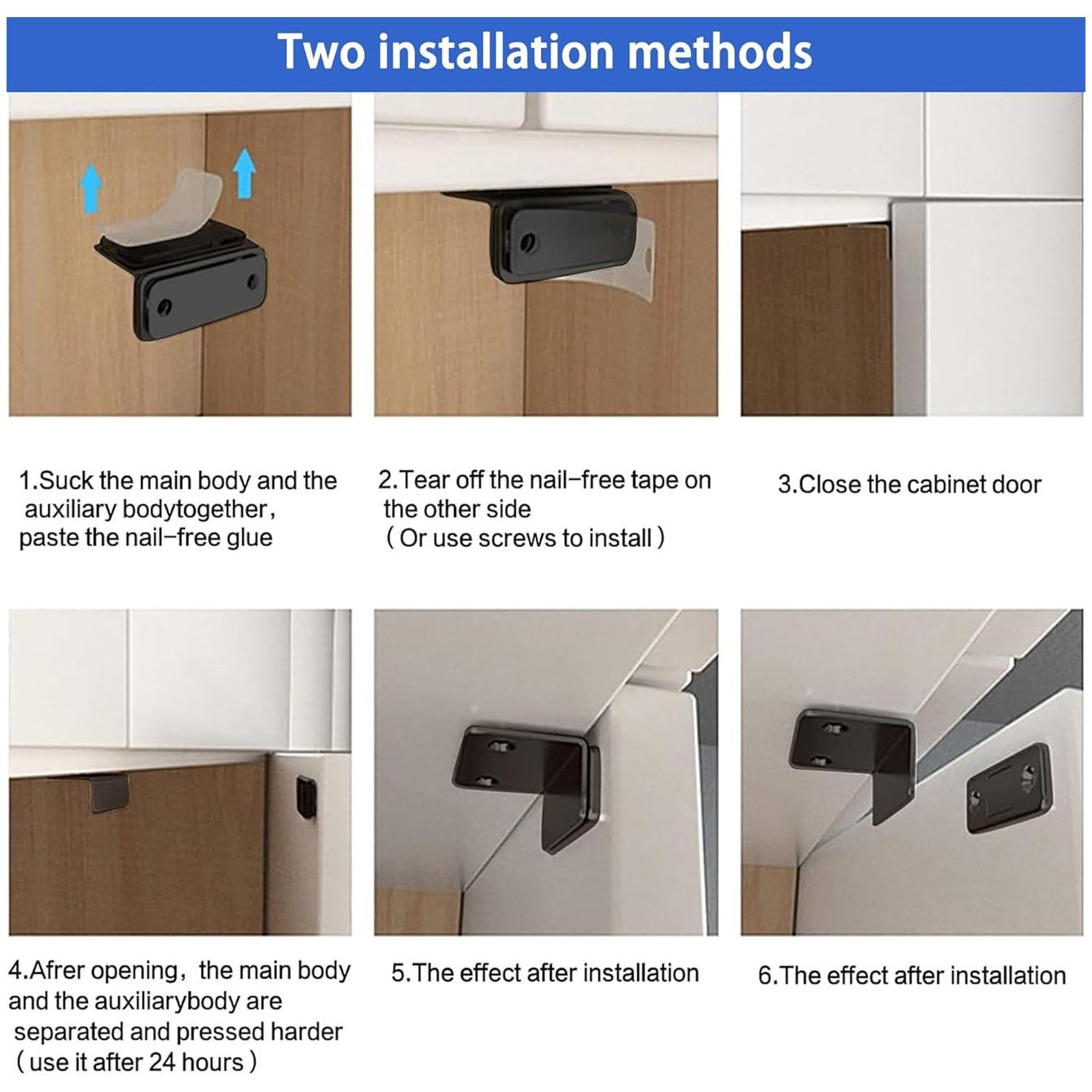 Two installation methods

1.Suck the main body and the auxiliary bodytogether, paste the nail-free glue

2.Tear off the nail-free tape on the other side (Or use screws to install)

3.Close the cabinet door

4.Afrer opening, the main body and the auxiliarybody are separated and pressed harder (use it after 24 hours)

5.The effect after installation

6.The effect after installation