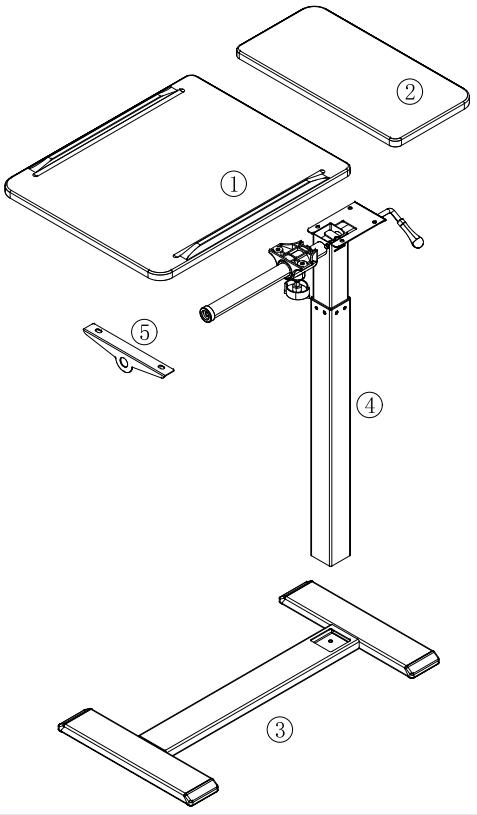 ②

①

⑤

④

③