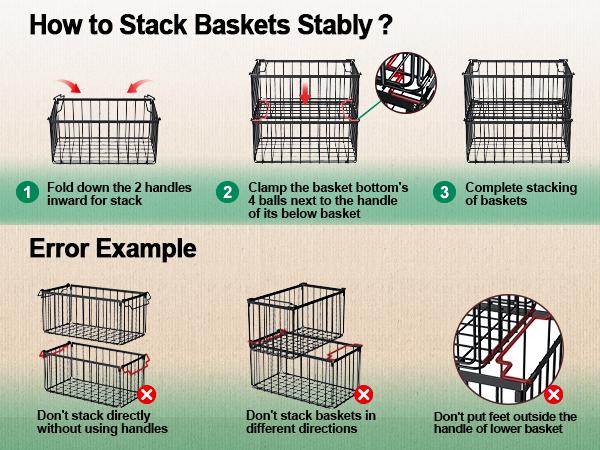 How to Stack Baskets Stably ?

1 Fold down the 2 handles inward for stack

2 Clamp the basket bottom's 4 balls next to the handle of its below basket

3 Complete stacking of baskets

Error Example

Don't stack directly without using handles

Don't stack baskets in different directions

Don't put feet outside the handle of lower basket