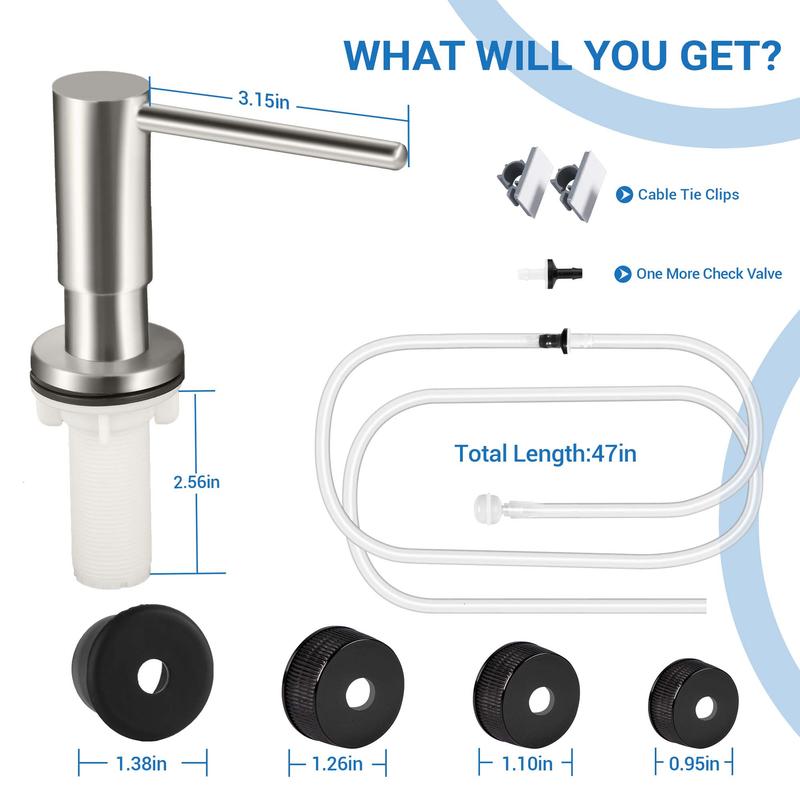 WHAT WILL YOU GET?

3.15in

Cable Tie Clips

One More Check Valve

Total Length:47in

2.56in

1.38in

1.26in

1.10in

0.95in