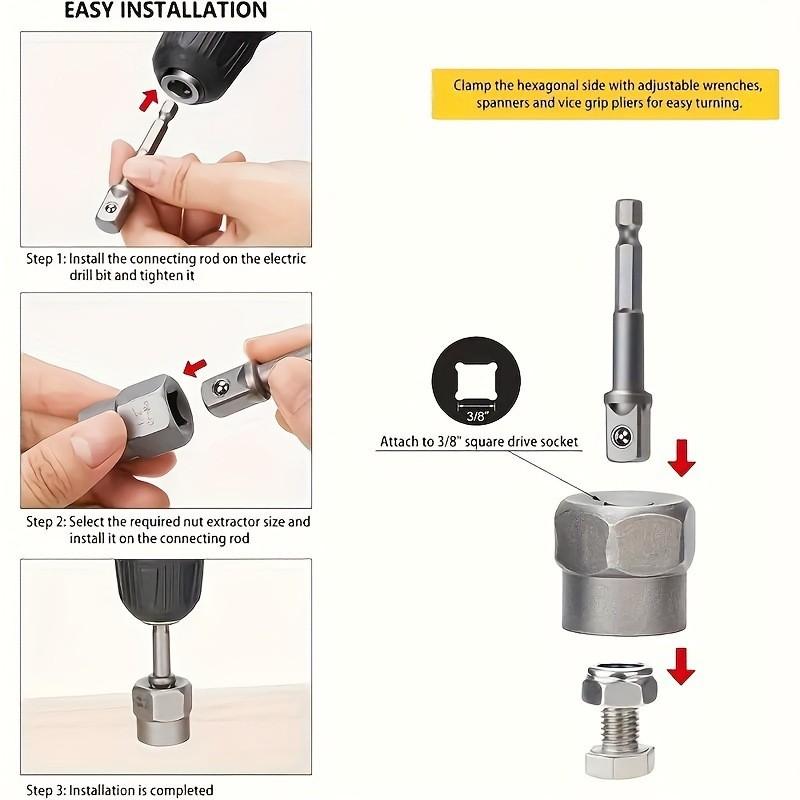 EASY INSTALLATION

Step 1: Install the connecting rod on the electric drill bit and tighten it

Step 2: Select the required nut extractor size and install it on the connecting rod

Step 3: Installation is completed

Clamp the hexagonal side with adjustable wrenches, spanners and vice grip pliers for easy turning.

3/8"

Attach to 3/8" square drive socket