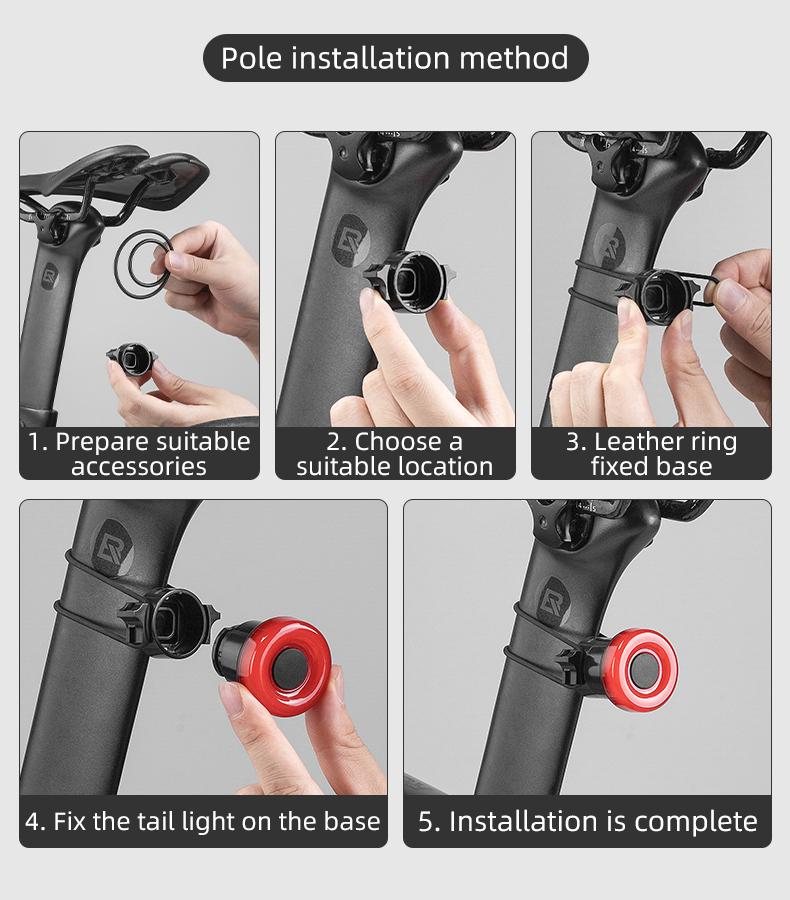 Pole installation method

1. Prepare suitable accessories

2. Choose a suitable location

3. Leather ring fixed base

4. Fix the tail light on the base

5. Installation is complete