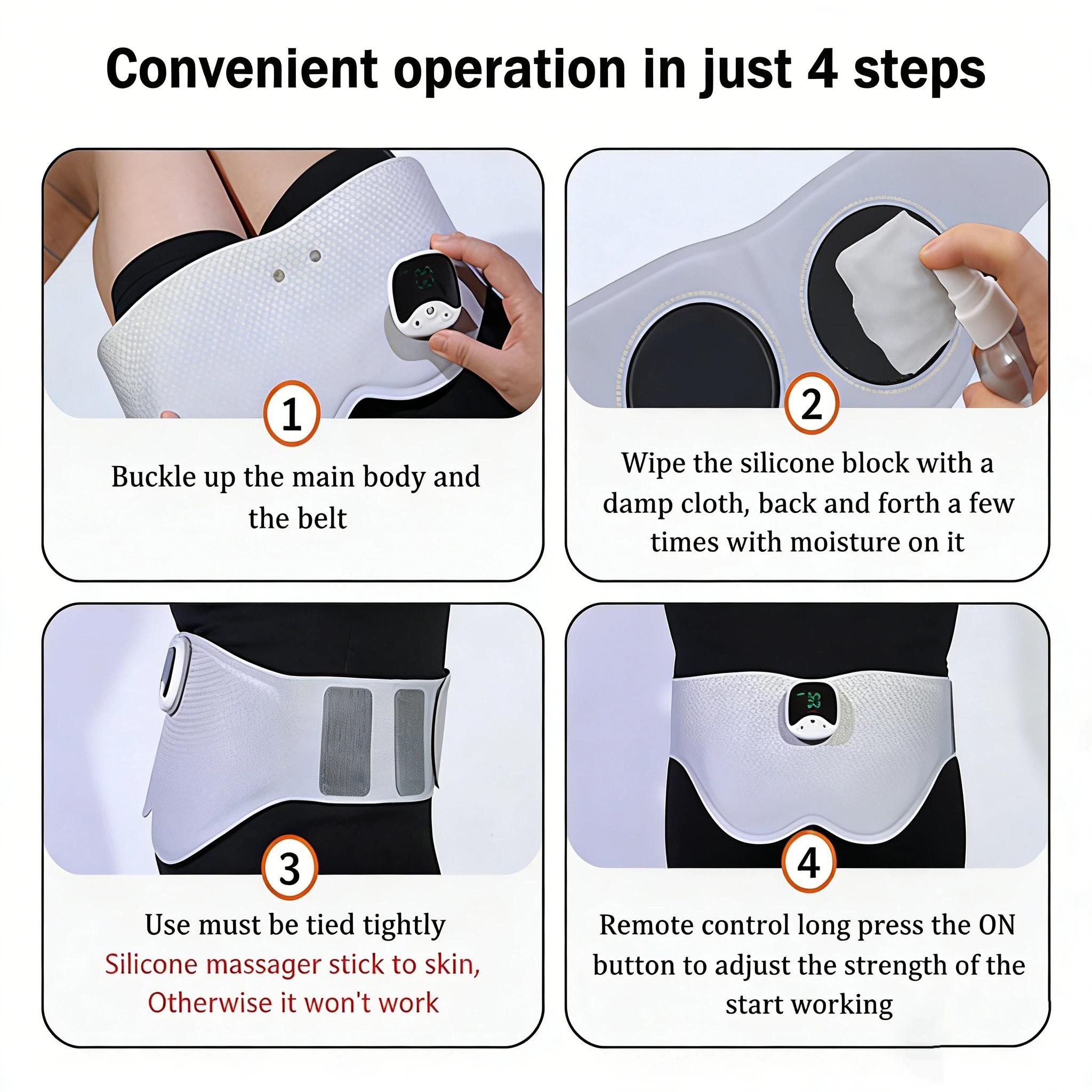 Convenient operation in just 4 steps

1

Buckle up the main body and the belt

2

Wipe the silicone block with a damp cloth, back and forth a few times with moisture on it

3

Use must be tied tightly
Silicone massager stick to skin, Otherwise it won't work

4

Remote control long press the ON button to adjust the strength of the start working