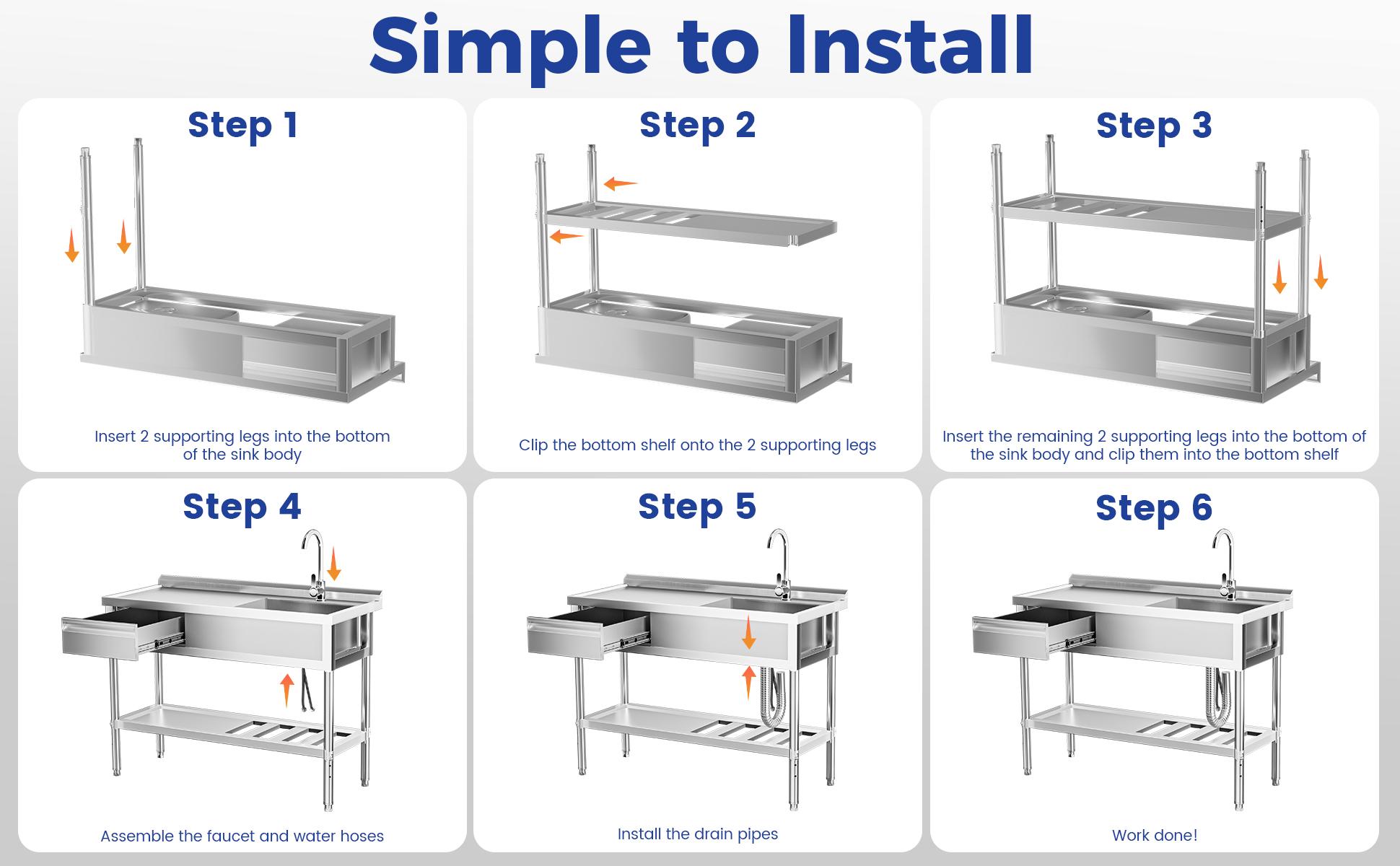 Simple to Install

Step 1

Insert 2 supporting legs into the bottom of the sink body

Step 2

Clip the bottom shelf onto the 2 supporting legs

Step 3

Insert the remaining 2 supporting legs into the bottom of the sink body and clip them into the bottom shelf

Step 4

Assemble the faucet and water hoses

Step 5

Install the drain pipes

Step 6

Work done!