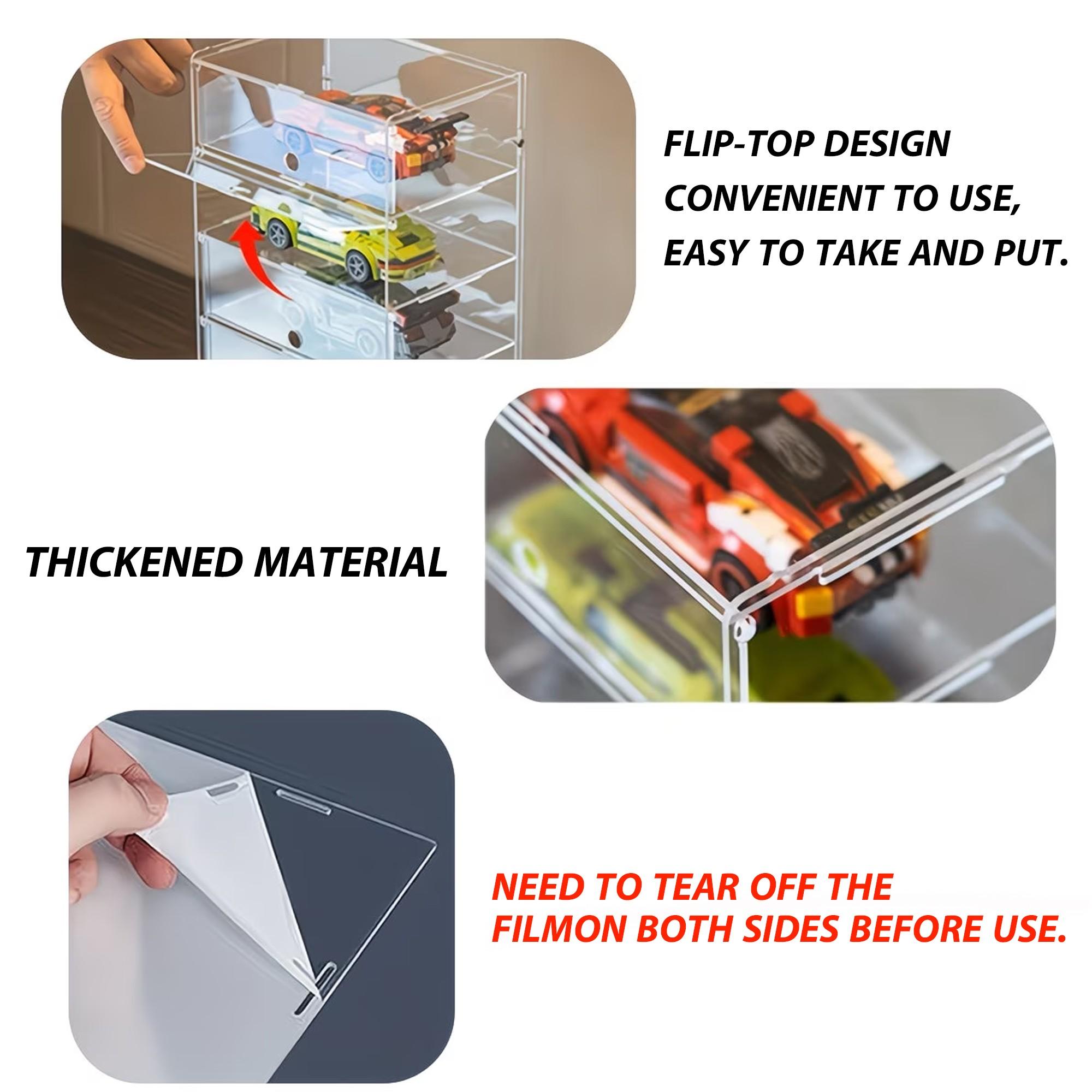 FLIP-TOP DESIGN
CONVENIENT TO USE,
EASY TO TAKE AND PUT.

THICKENED MATERIAL

NEED TO TEAR OFF THE
FILMON BOTH SIDES BEFORE USE.