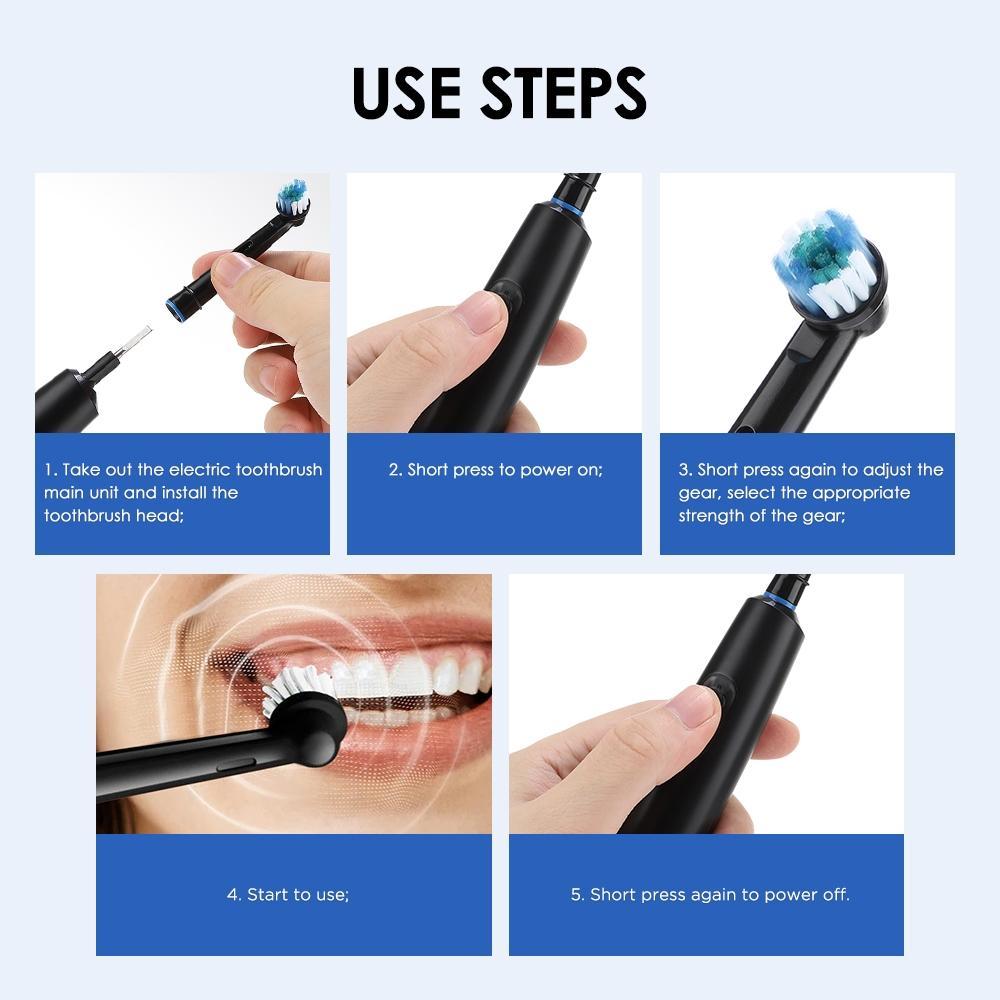 USE STEPS

1. Take out the electric toothbrush main unit and install the toothbrush head;

2. Short press to power on;

3. Short press again to adjust the gear, select the appropriate strength of the gear;

4. Start to use;

5. Short press again to power off.