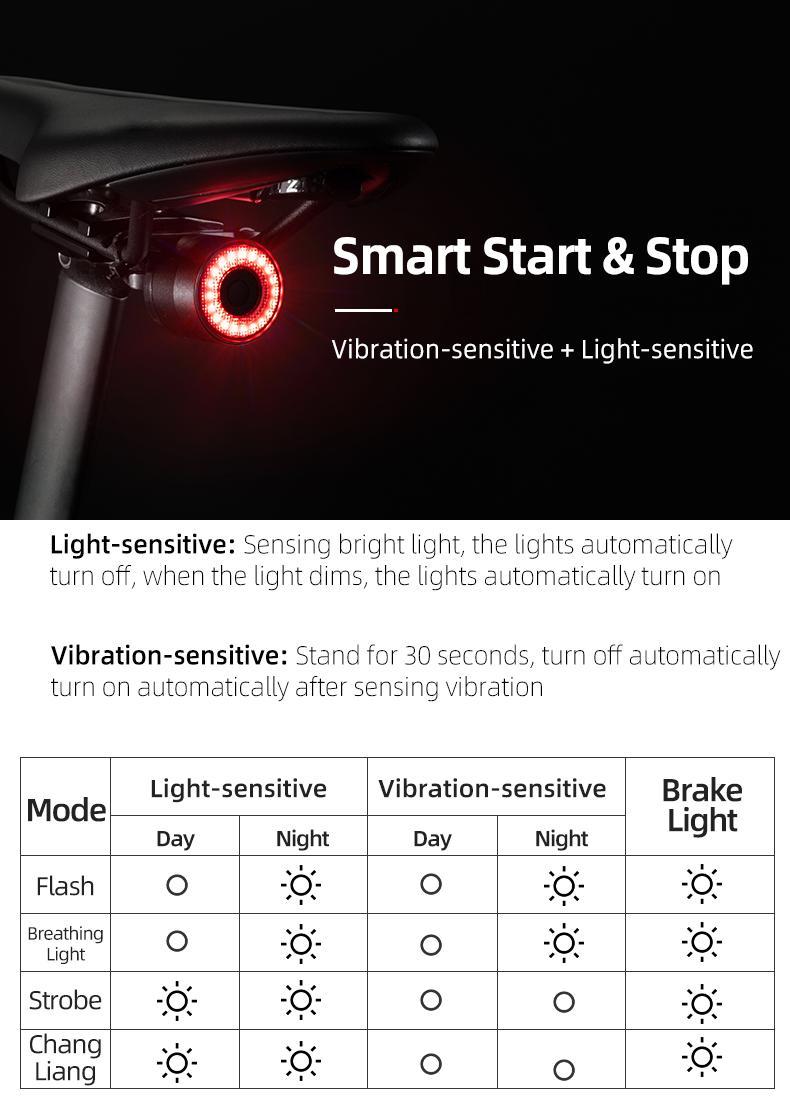 Smart Start & Stop

Vibration-sensitive + Light-sensitive

Light-sensitive: Sensing bright light, the lights automatically turn off, when the light dims, the lights automatically turn on

Vibration-sensitive: Stand for 30 seconds, turn off automatically turn on automatically after sensing vibration

| Mode | Light-sensitive Day | Light-sensitive Night | Vibration-sensitive Day | Vibration-sensitive Night | Brake Light |
|---|---|---|---|---|---|
| Flash | ○ | ☼ | ○ | ☼ | ☼ |
| Breathing Light | ○ | ☼ | ○ | ☼ | ☼ |
| Strobe | ☼ | ☼ | ○ | ○ | ☼ |
| Chang Liang | ☼ | ☼ | ○ | ○ | ☼ |