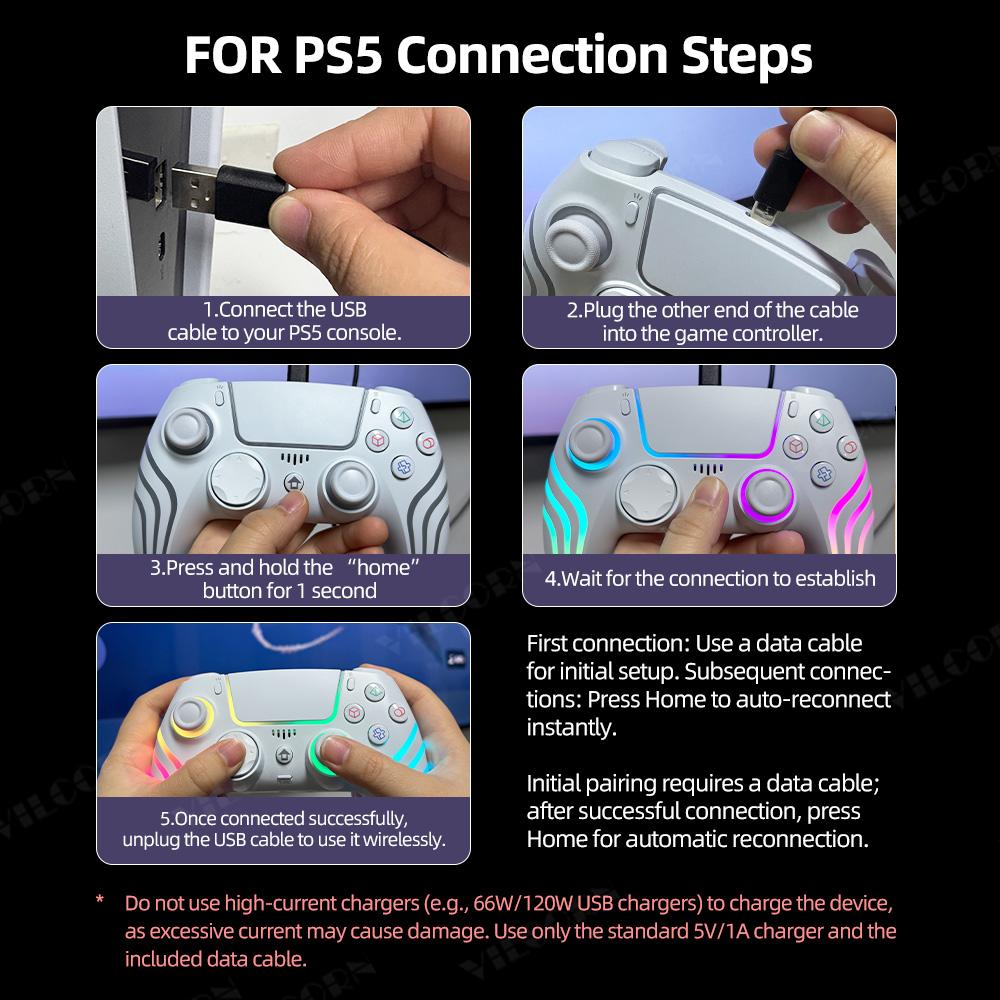 FOR PS5 Connection Steps

1.Connect the USB cable to your PS5 console.

2.Plug the other end of the cable into the game controller.

3.Press and hold the "home" button for 1 second

4.Wait for the connection to establish

5.Once connected successfully, unplug the USB cable to use it wirelessly.

First connection: Use a data cable for initial setup. Subsequent connections: Press Home to auto-reconnect instantly.

Initial pairing requires a data cable; after successful connection, press Home for automatic reconnection.

* Do not use high-current chargers (e.g., 66W/120W USB chargers) to charge the device, as excessive current may cause damage. Use only the standard 5V/1A charger and the included data cable.