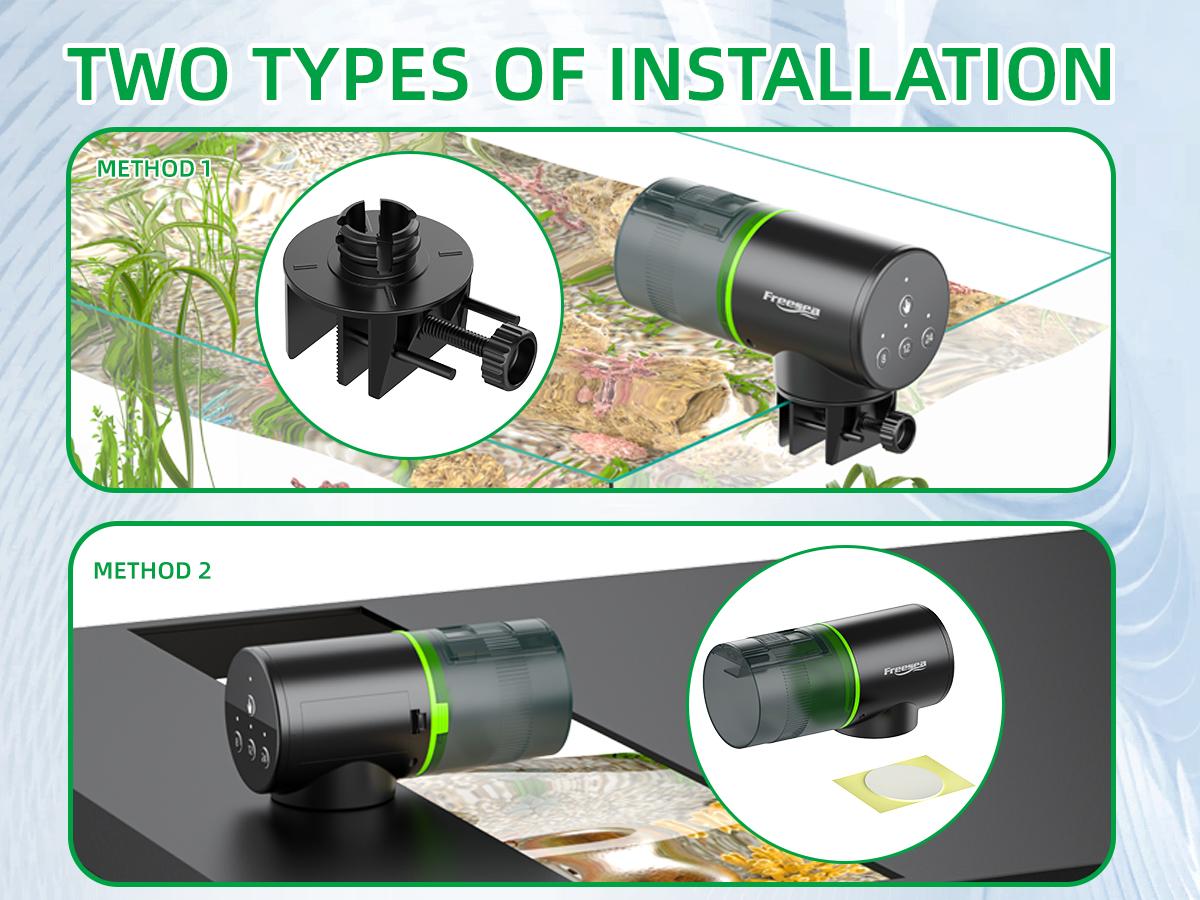 TWO TYPES OF INSTALLATION

METHOD 1

Freesea

8 12 24

METHOD 2

Freesea