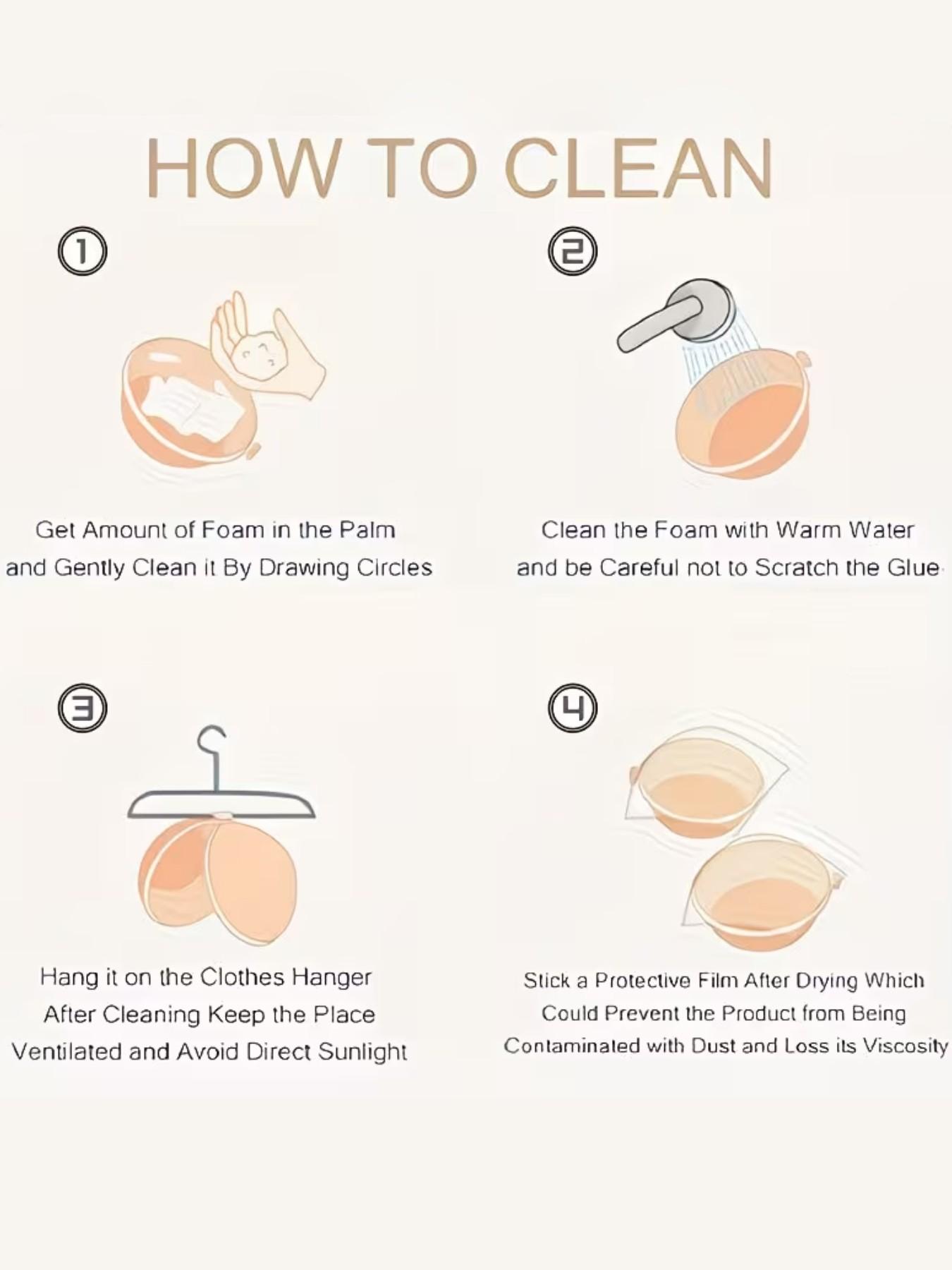 HOW TO CLEAN

①

Get Amount of Foam in the Palm and Gently Clean it By Drawing Circles

②

Clean the Foam with Warm Water and be Careful not to Scratch the Glue

③

Hang it on the Clothes Hanger After Cleaning Keep the Place Ventilated and Avoid Direct Sunlight

④

Stick a Protective Film After Drying Which Could Prevent the Product from Being Contaminated with Dust and Loss its Viscosity