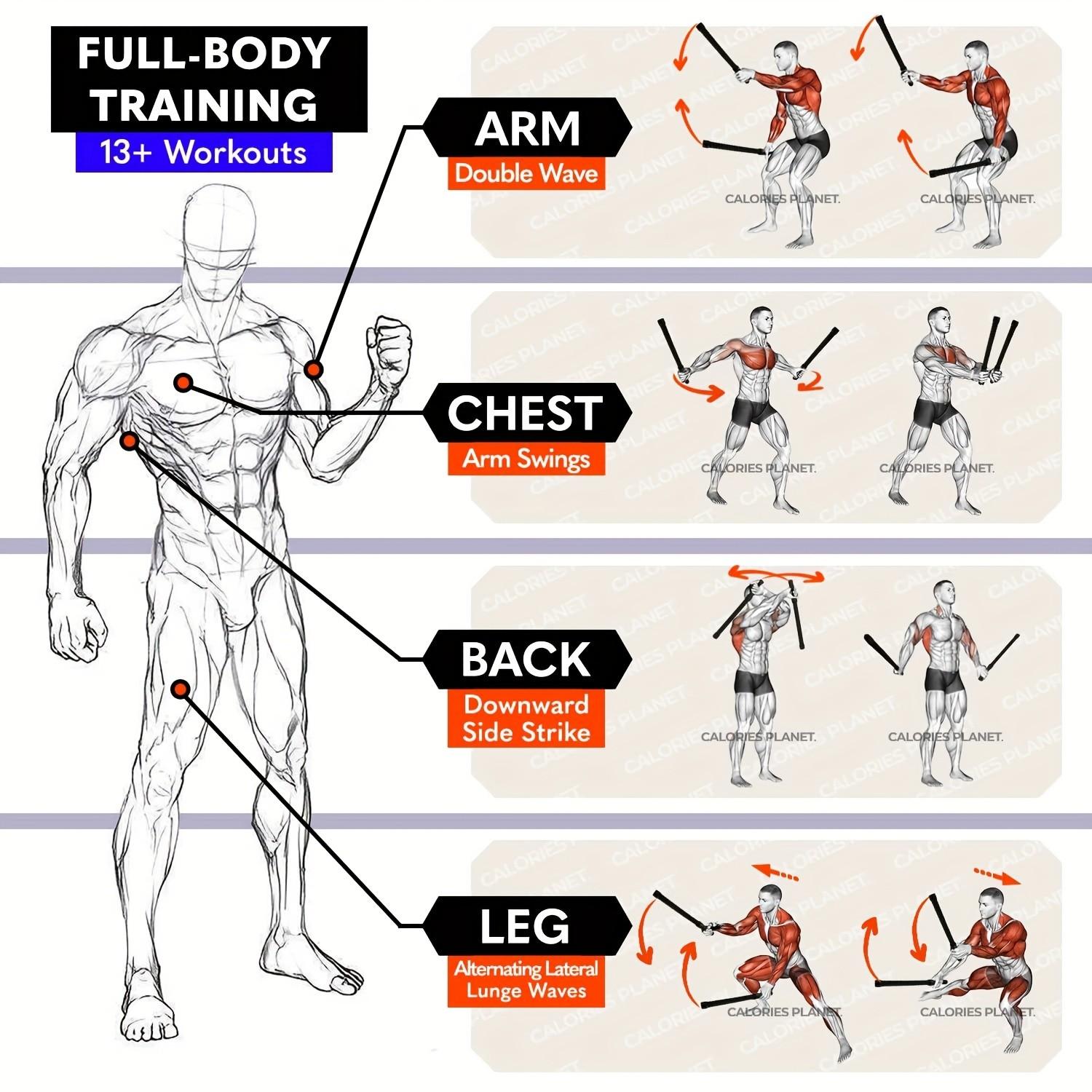 FULL-BODY TRAINING
13+ Workouts

ARM
Double Wave
CALORIES PLANET.
CALORIES PLANET.

CHEST
Arm Swings
CALORIES PLANET.
CALORIES PLANET.

BACK
Downward Side Strike
CALORIES PLANET.
CALORIES PLANET.

LEG
Alternating Lateral Lunge Waves
CALORIES PLANET.
CALORIES PLANET.