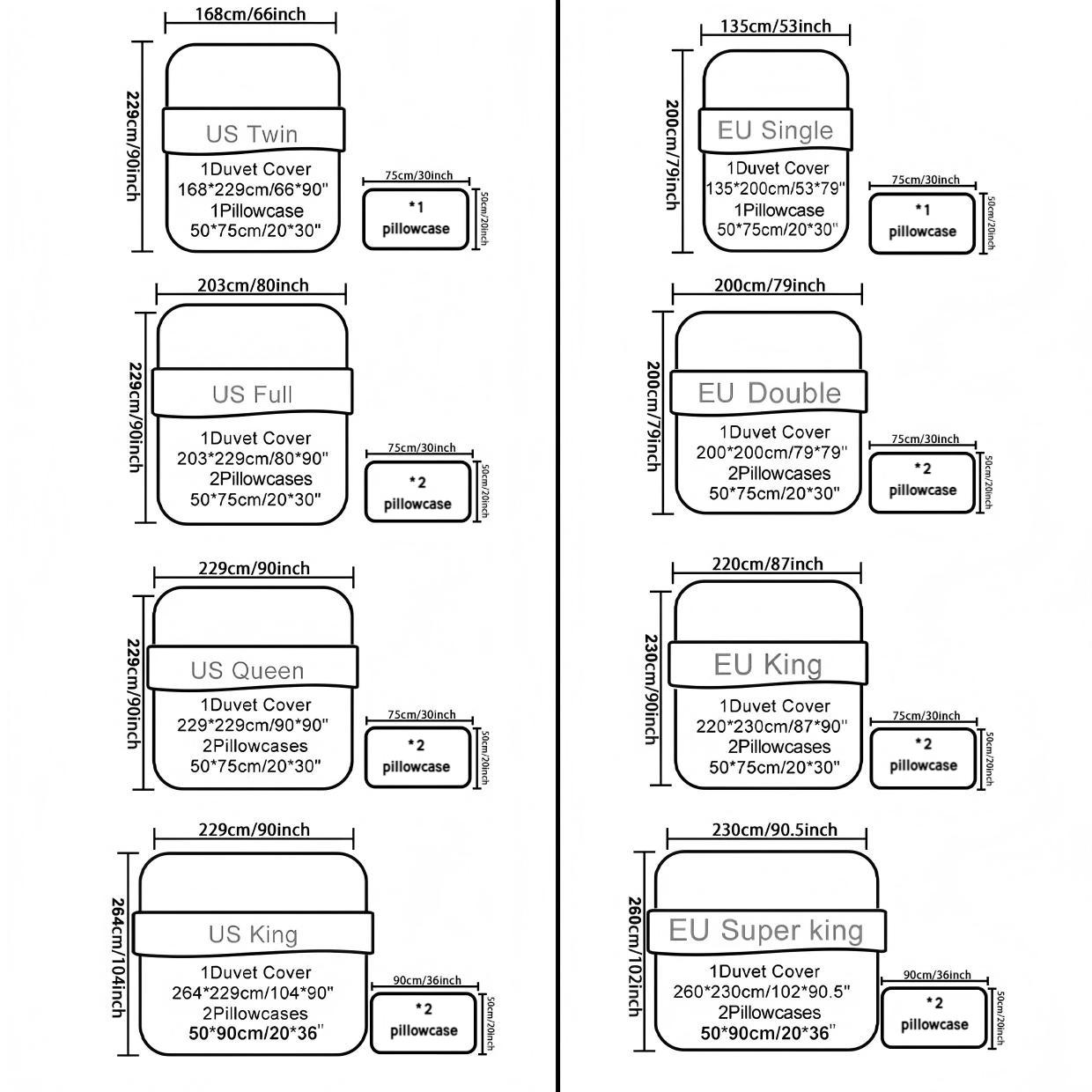 168cm/66inch
229cm/90inch
US Twin
1Duvet Cover
168*229cm/66*90"
1Pillowcase
50*75cm/20*30"
75cm/30inch
*1
pillowcase
50cm/20inch

203cm/80inch
229cm/90inch
US Full
1Duvet Cover
203*229cm/80*90"
2Pillowcases
50*75cm/20*30"
75cm/30inch
*2
pillowcase
50cm/20inch

229cm/90inch
229cm/90inch
US Queen
1Duvet Cover
229*229cm/90*90"
2Pillowcases
50*75cm/20*30"
75cm/30inch
*2
pillowcase
50cm/20inch

229cm/90inch
264cm/104inch
US King
1Duvet Cover
264*229cm/104*90"
2Pillowcases
50*90cm/20*36"
90cm/36inch
*2
pillowcase
50cm/20inch

135cm/53inch
200cm/79inch
EU Single
1Duvet Cover
135*200cm/53*79"
1Pillowcase
50*75cm/20*30"
75cm/30inch
*1
pillowcase
50cm/20inch

200cm/79inch
200cm/79inch
EU Double
1Duvet Cover
200*200cm/79*79"
2Pillowcases
50*75cm/20*30"
75cm/30inch
*2
pillowcase
50cm/20inch

220cm/87inch
230cm/90inch
EU King
1Duvet Cover
220*230cm/87*90"
2Pillowcases
50*75cm/20*30"
75cm/30inch
*2
pillowcase
50cm/20inch

230cm/90.5inch
260cm/102inch
EU Super king
1Duvet Cover
260*230cm/102*90.5"
2Pillowcases
50*90cm/20*36"
90cm/36inch
*2
pillowcase
50cm/20inch