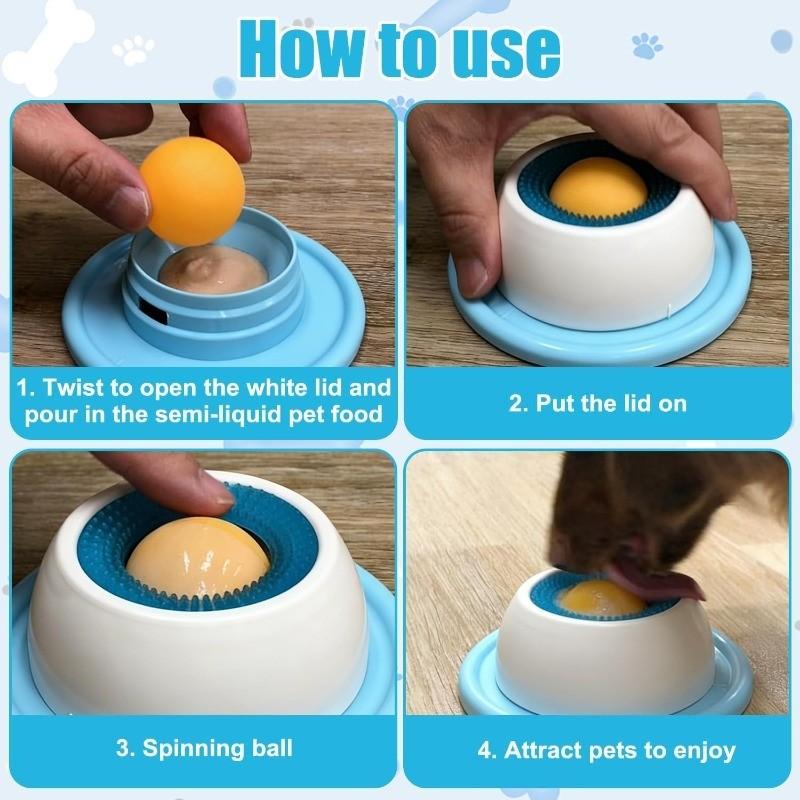 How to use

1. Twist to open the white lid and pour in the semi-liquid pet food

2. Put the lid on

3. Spinning ball

4. Attract pets to enjoy