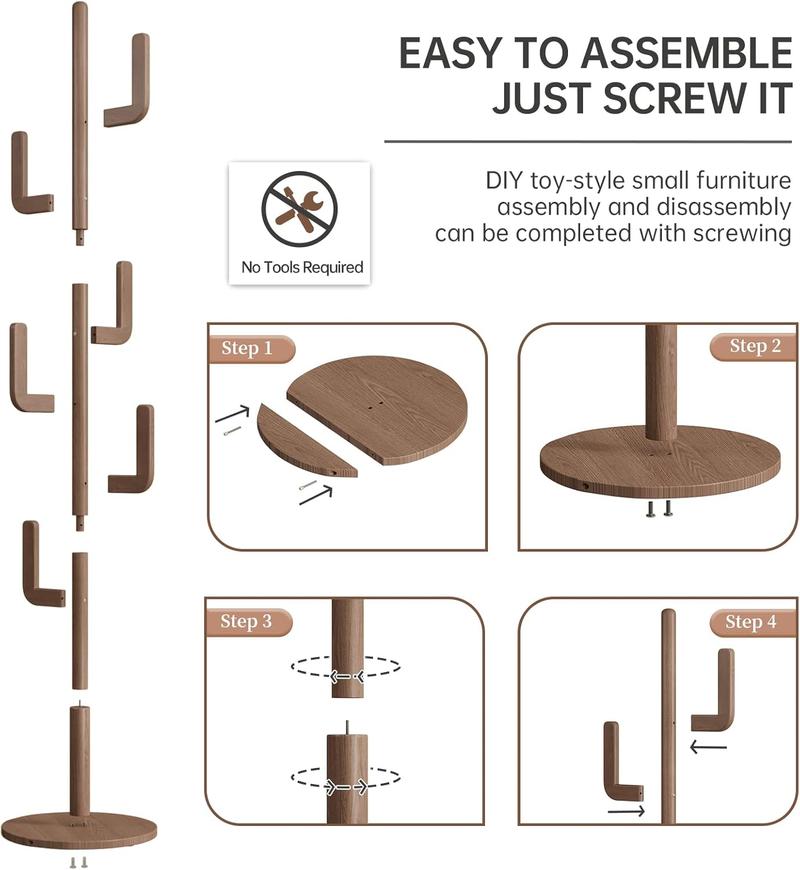 EASY TO ASSEMBLE
JUST SCREW IT

DIY toy-style small furniture assembly and disassembly can be completed with screwing

No Tools Required

Step 1

Step 2

Step 3

Step 4