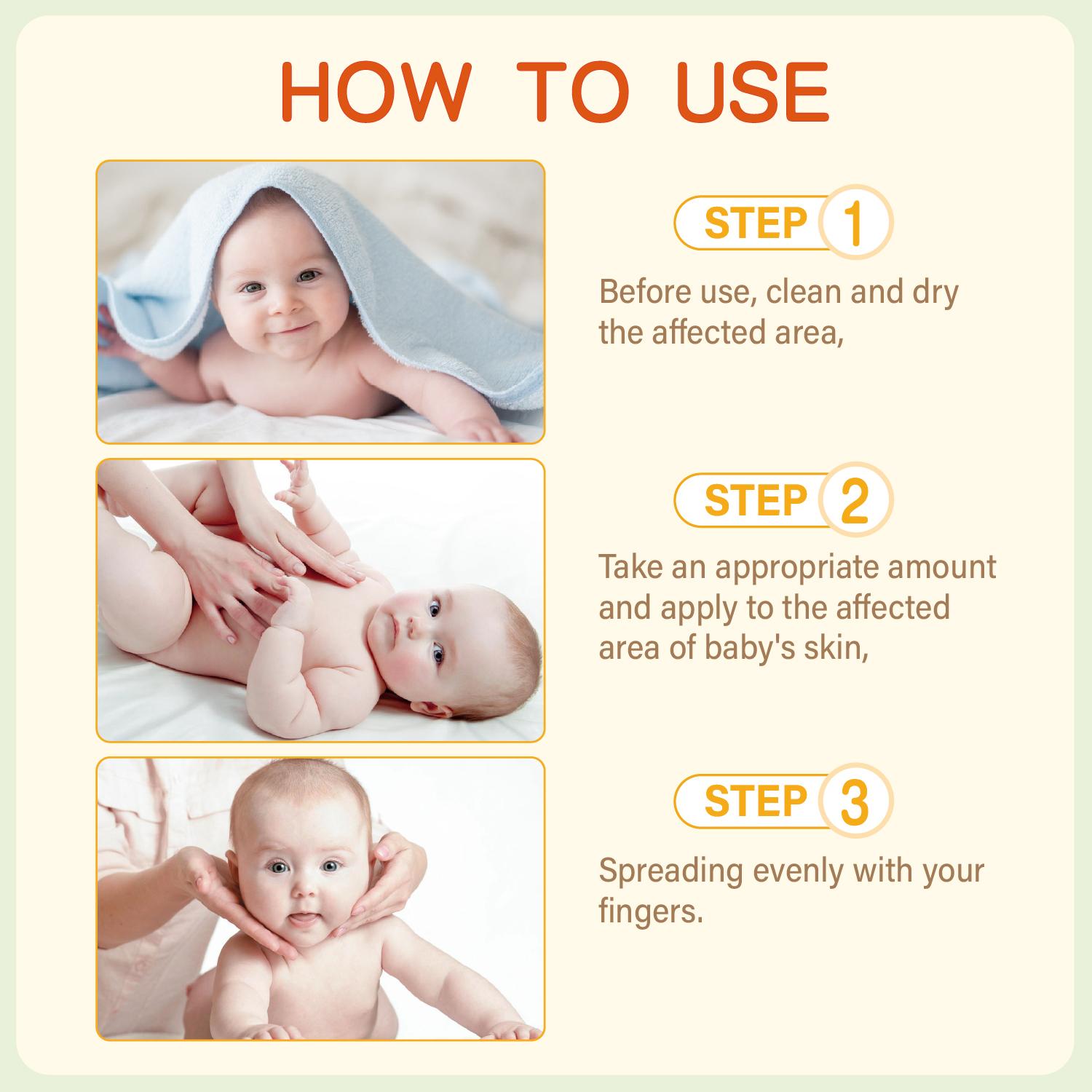 HOW TO USE

STEP 1

Before use, clean and dry the affected area,

STEP 2

Take an appropriate amount and apply to the affected area of baby's skin,

STEP 3

Spreading evenly with your fingers.