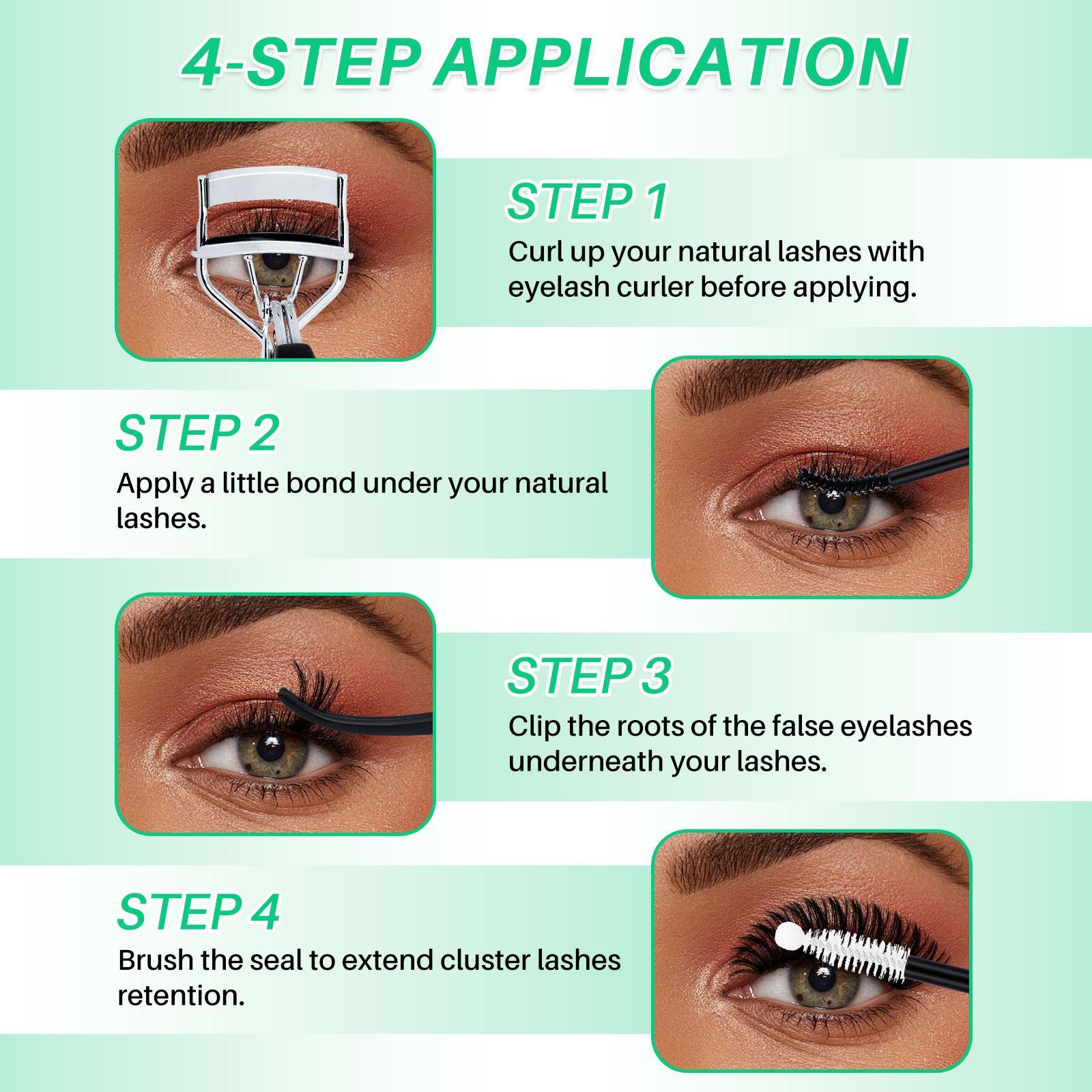 4-STEP APPLICATION

STEP 1
Curl up your natural lashes with eyelash curler before applying.

STEP 2
Apply a little bond under your natural lashes.

STEP 3
Clip the roots of the false eyelashes underneath your lashes.

STEP 4
Brush the seal to extend cluster lashes retention.