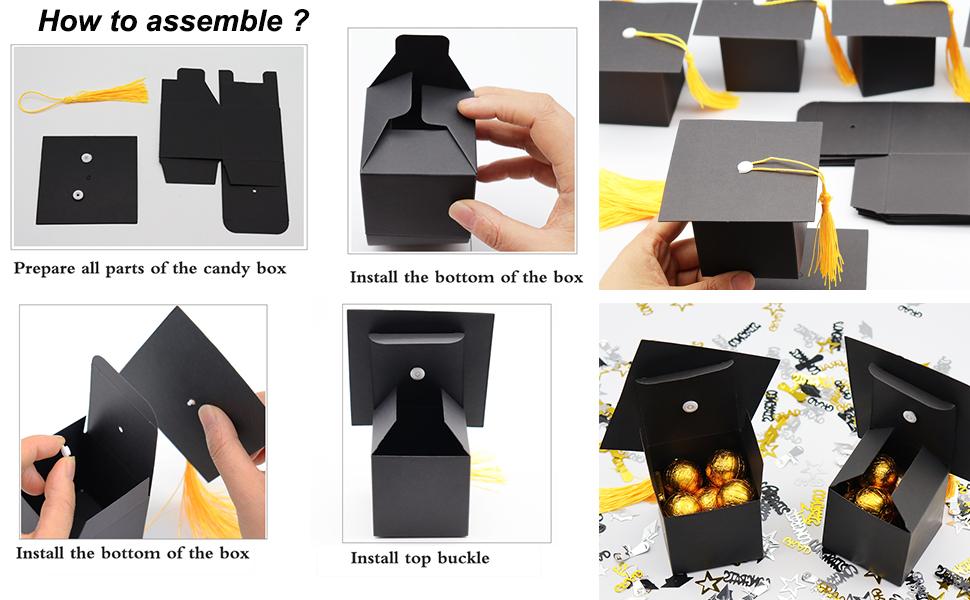 How to assemble ?

Prepare all parts of the candy box

Install the bottom of the box

Install the bottom of the box

Install top buckle