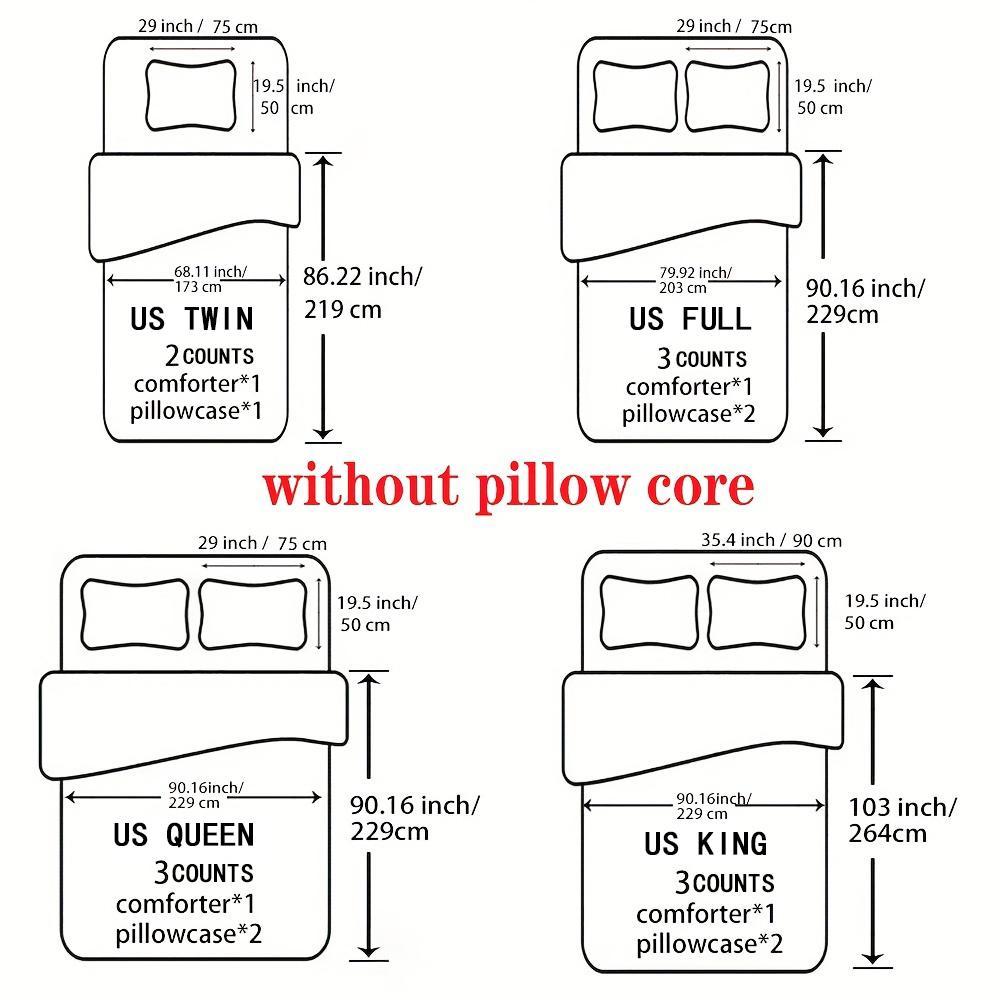 29 inch / 75 cm

19.5 inch/ 50 cm

68.11 inch/ 173 cm

86.22 inch/ 219 cm

US TWIN
2 COUNTS
comforter*1
pillowcase*1

29 inch / 75cm

19.5 inch/ 50 cm

79.92 inch/ 203 cm

90.16 inch/ 229cm

US FULL
3 COUNTS
comforter*1
pillowcase*2

without pillow core

29 inch / 75 cm

19.5 inch/ 50 cm

90.16inch/ 229 cm

90.16 inch/ 229cm

US QUEEN
3 COUNTS
comforter*1
pillowcase*2

35.4 inch / 90 cm

19.5 inch/ 50 cm

90.16inch/ 229 cm

103 inch/ 264cm

US KING
3 COUNTS
comforter*1
pillowcase*2