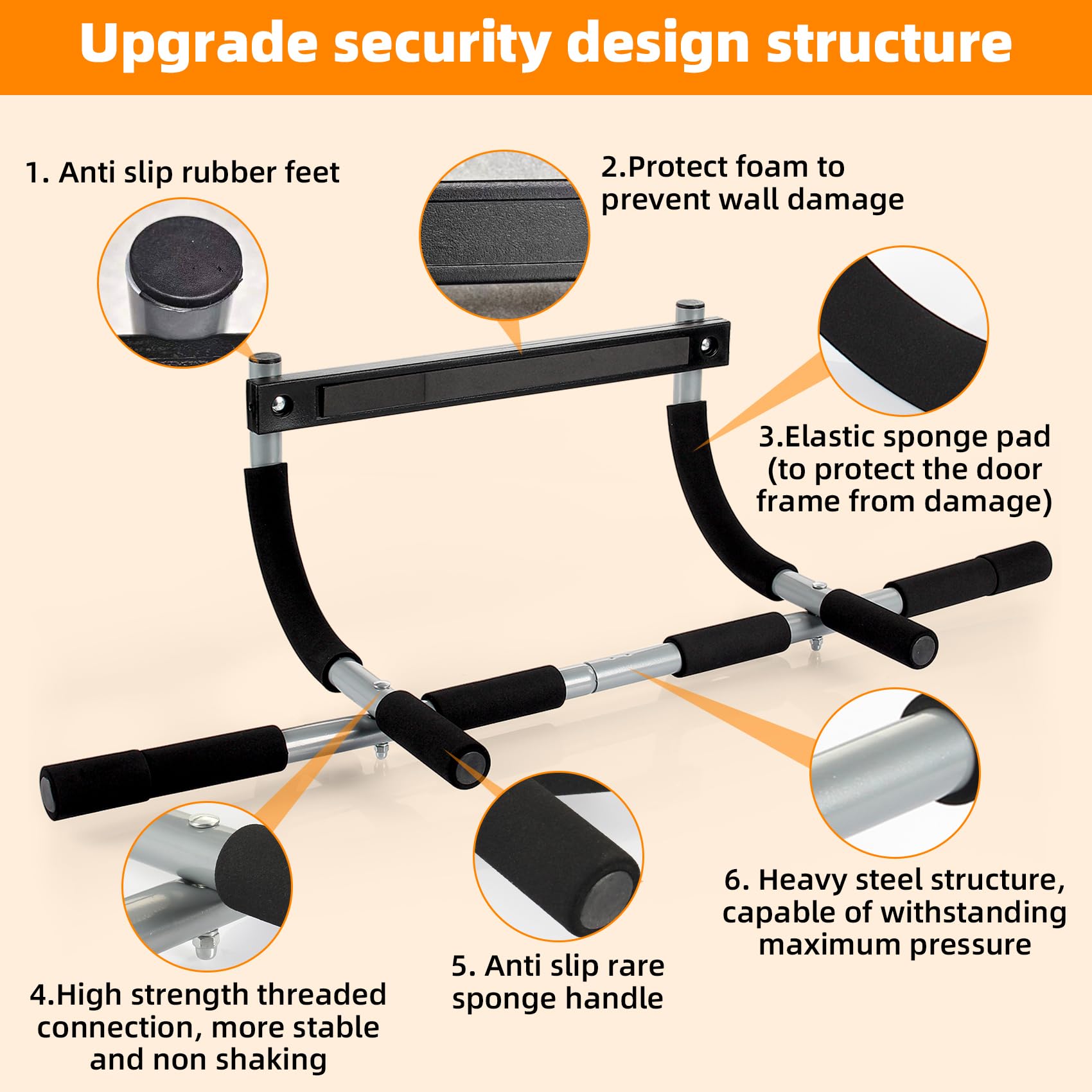 Upgrade security design structure

1. Anti slip rubber feet

2.Protect foam to prevent wall damage

3.Elastic sponge pad (to protect the door frame from damage)

4.High strength threaded connection, more stable and non shaking

5. Anti slip rare sponge handle

6. Heavy steel structure, capable of withstanding maximum pressure