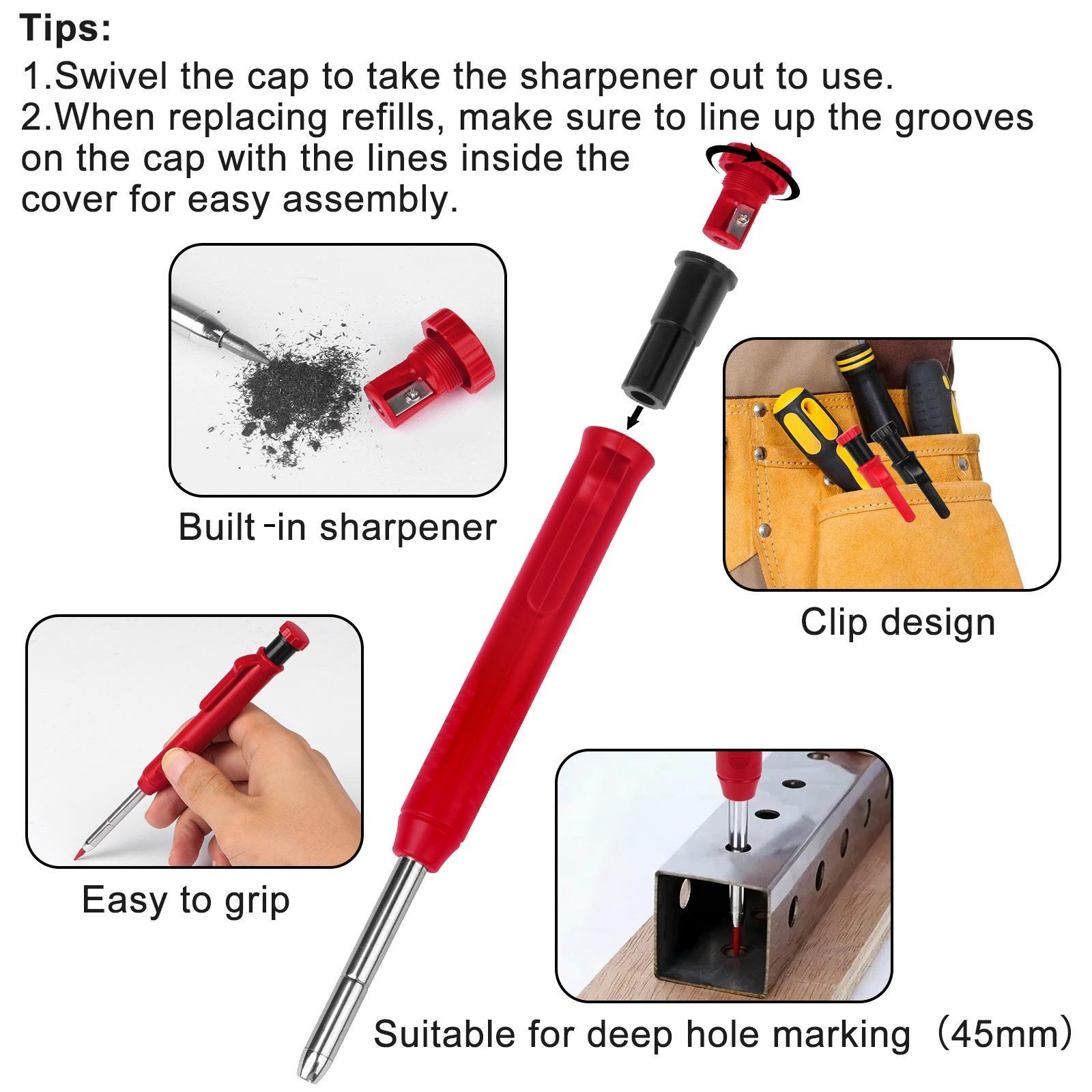 Tips:
1.Swivel the cap to take the sharpener out to use.
2.When replacing refills, make sure to line up the grooves on the cap with the lines inside the cover for easy assembly.

Built-in sharpener

Clip design

Easy to grip

Suitable for deep hole marking（45mm）