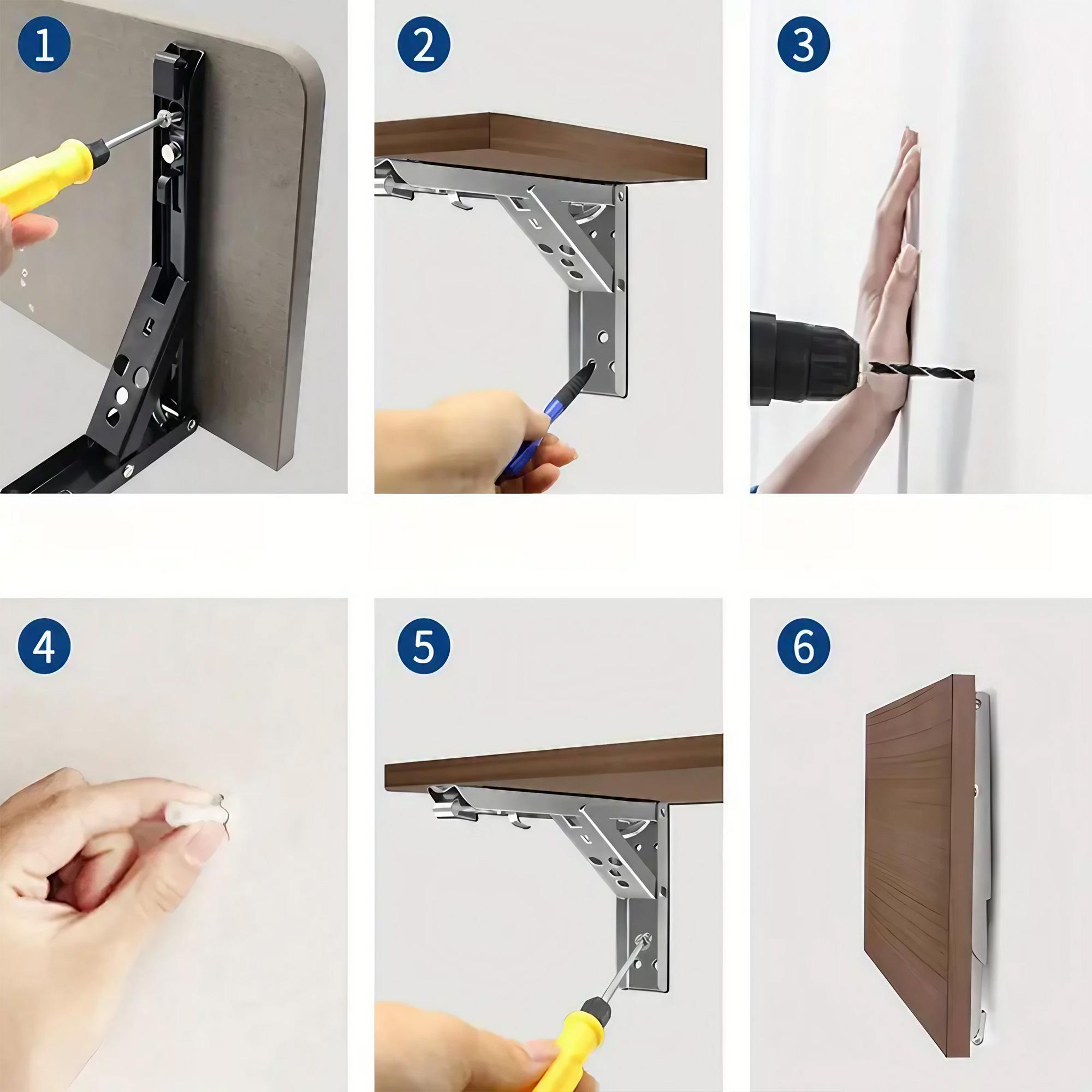 1

2

3

4

5

6