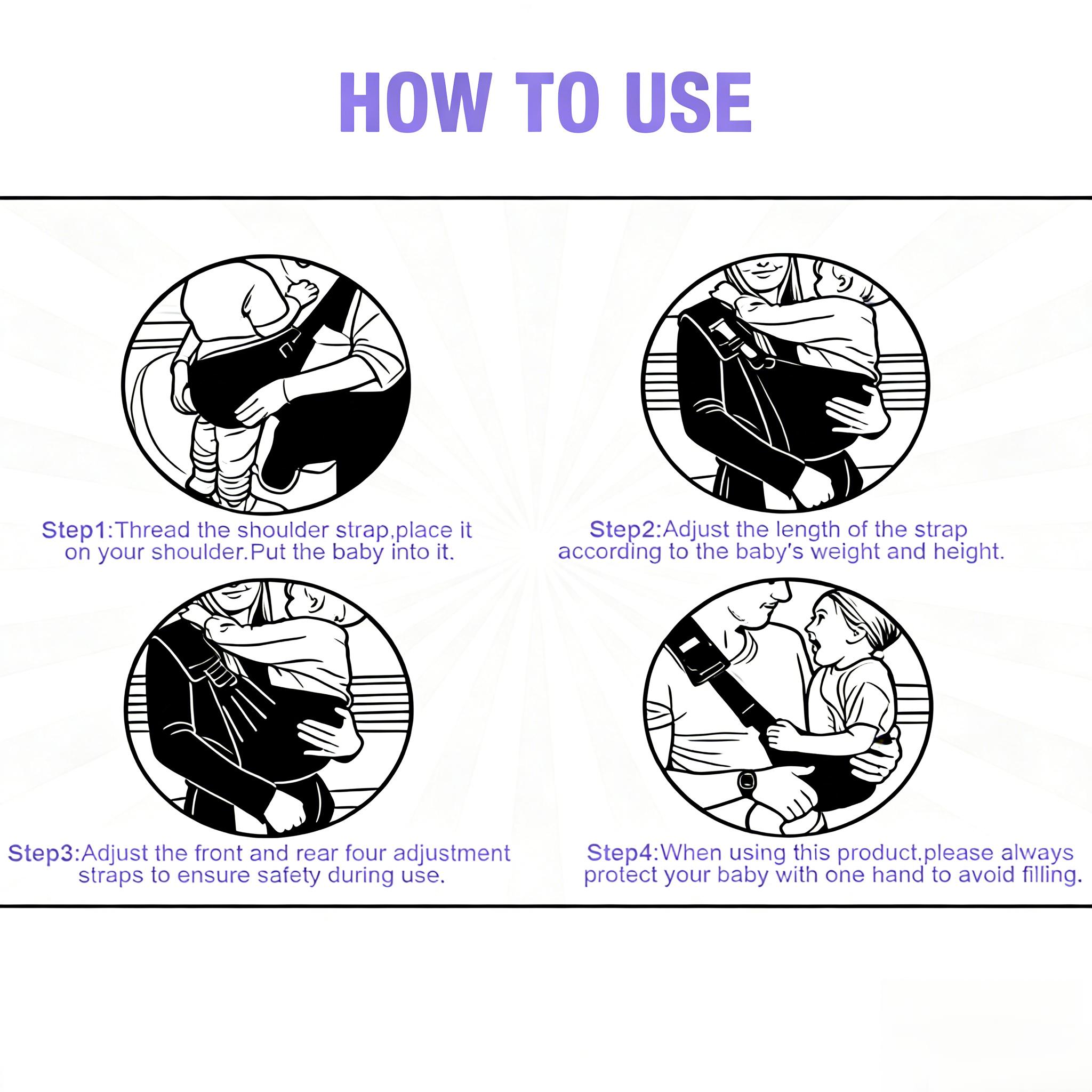 HOW TO USE

Step1:Thread the shoulder strap,place it on your shoulder.Put the baby into it.

Step2:Adjust the length of the strap according to the baby's weight and height.

Step3:Adjust the front and rear four adjustment straps to ensure safety during use.

Step4:When using this product.please always protect your baby with one hand to avoid filling.