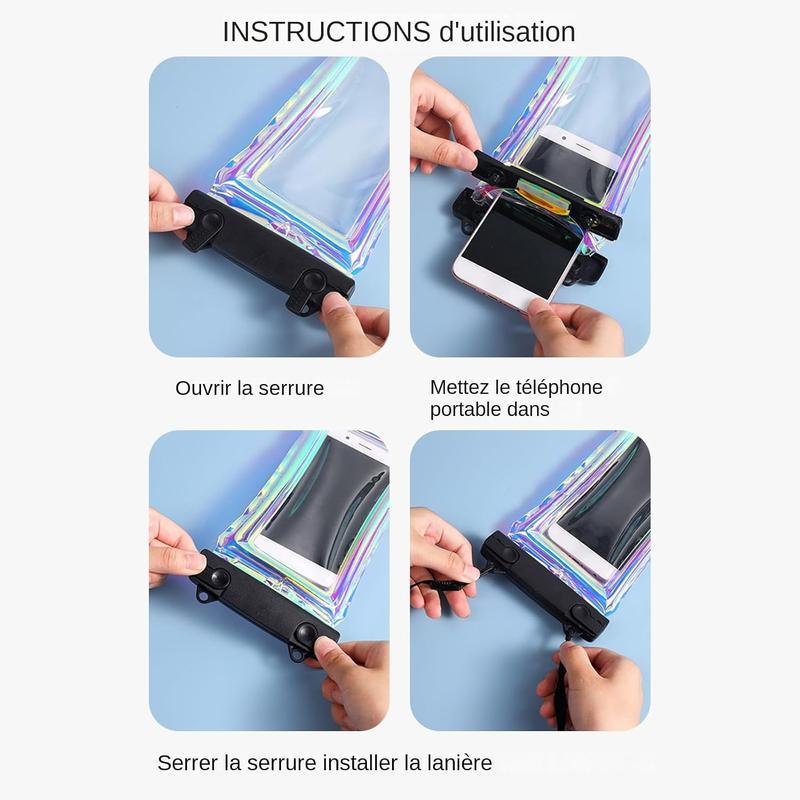 INSTRUCTIONS d'utilisation

Ouvrir la serrure

Mettez le téléphone portable dans

Serrer la serrure installer la lanière