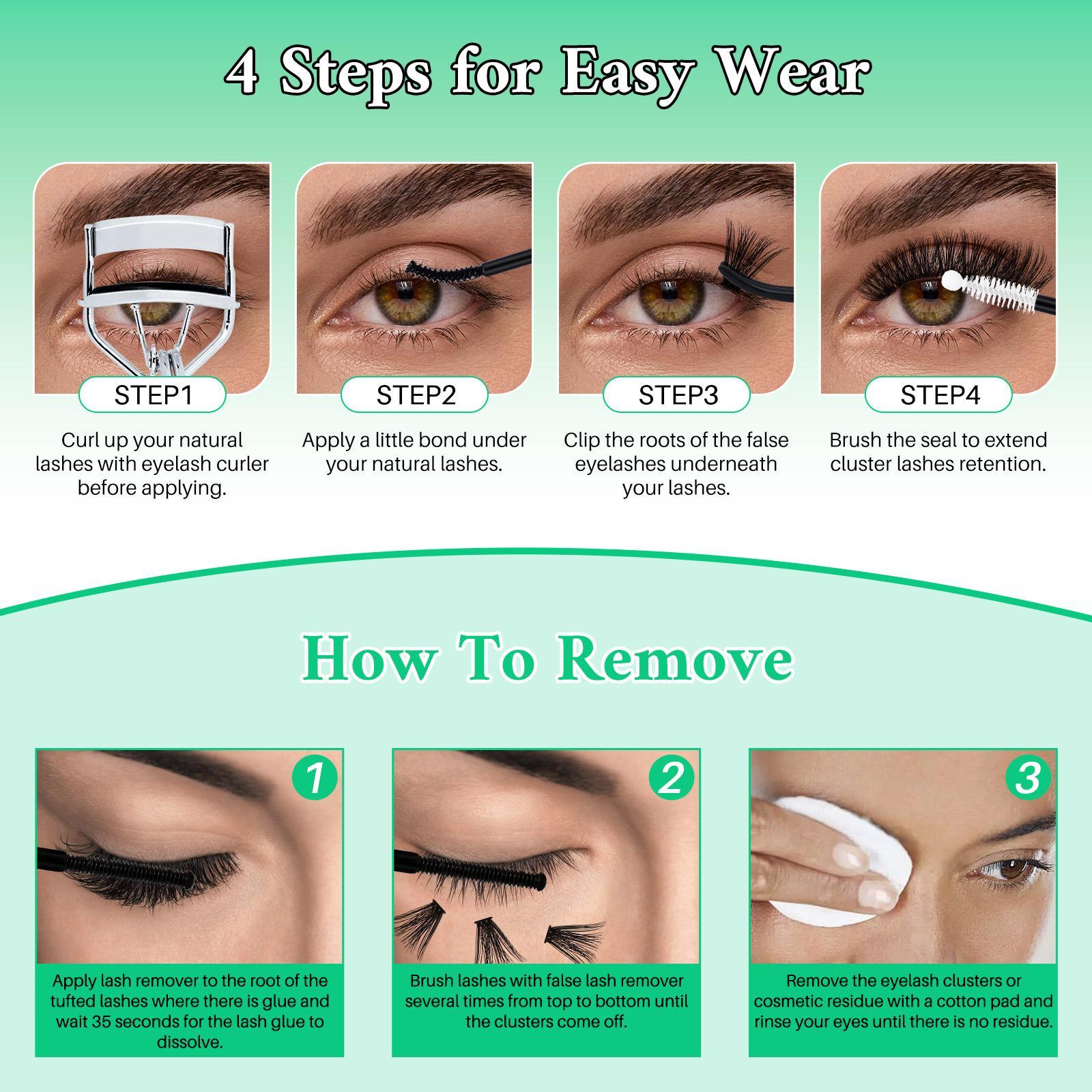 4 Steps for Easy Wear

STEP1

Curl up your natural lashes with eyelash curler before applying.

STEP2

Apply a little bond under your natural lashes.

STEP3

Clip the roots of the false eyelashes underneath your lashes.

STEP4

Brush the seal to extend cluster lashes retention.

How To Remove

1

Apply lash remover to the root of the tufted lashes where there is glue and wait 35 seconds for the lash glue to dissolve.

2

Brush lashes with false lash remover several times from top to bottom until the clusters come off.

3

Remove the eyelash clusters or cosmetic residue with a cotton pad and rinse your eyes until there is no residue.