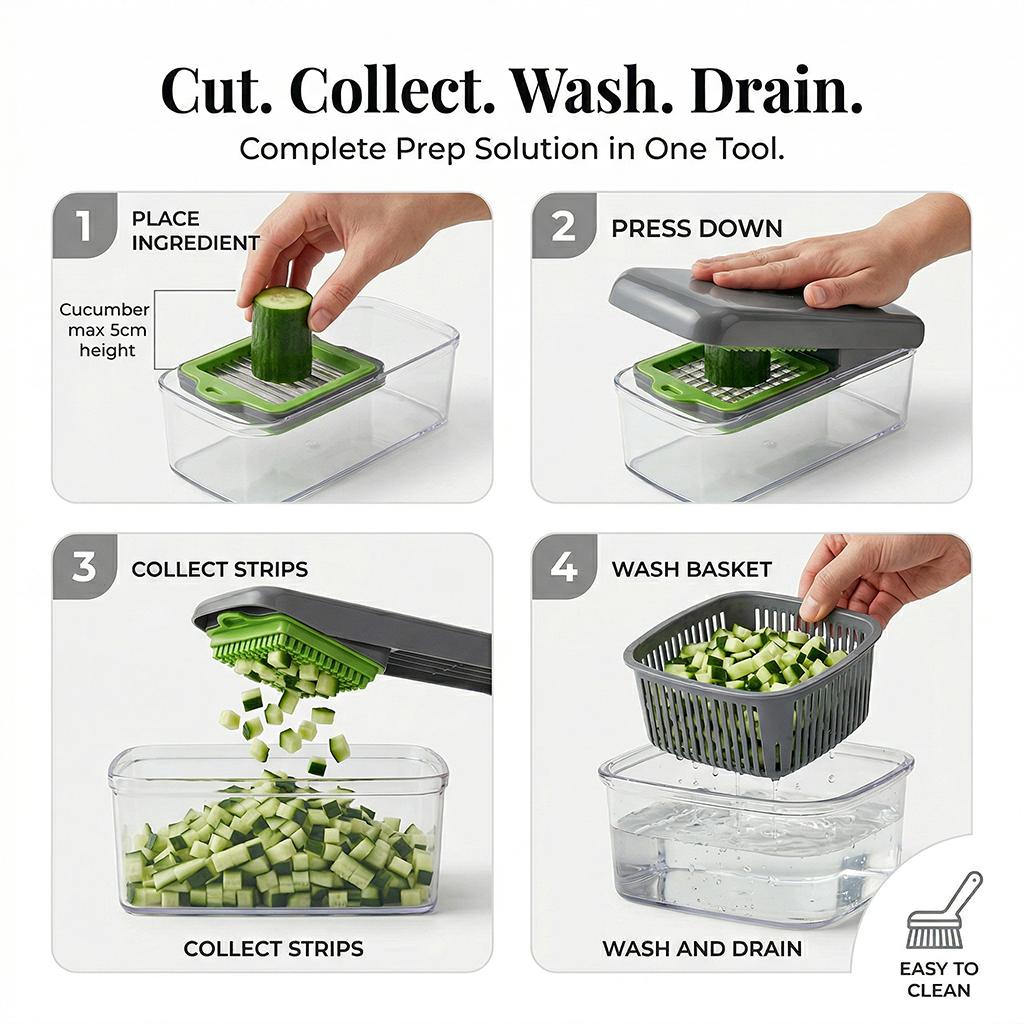 Cut. Collect. Wash. Drain.
Complete Prep Solution in One Tool.

1 PLACE INGREDIENT

Cucumber max 5cm height

2 PRESS DOWN

3 COLLECT STRIPS

COLLECT STRIPS

4 WASH BASKET

WASH AND DRAIN

EASY TO CLEAN