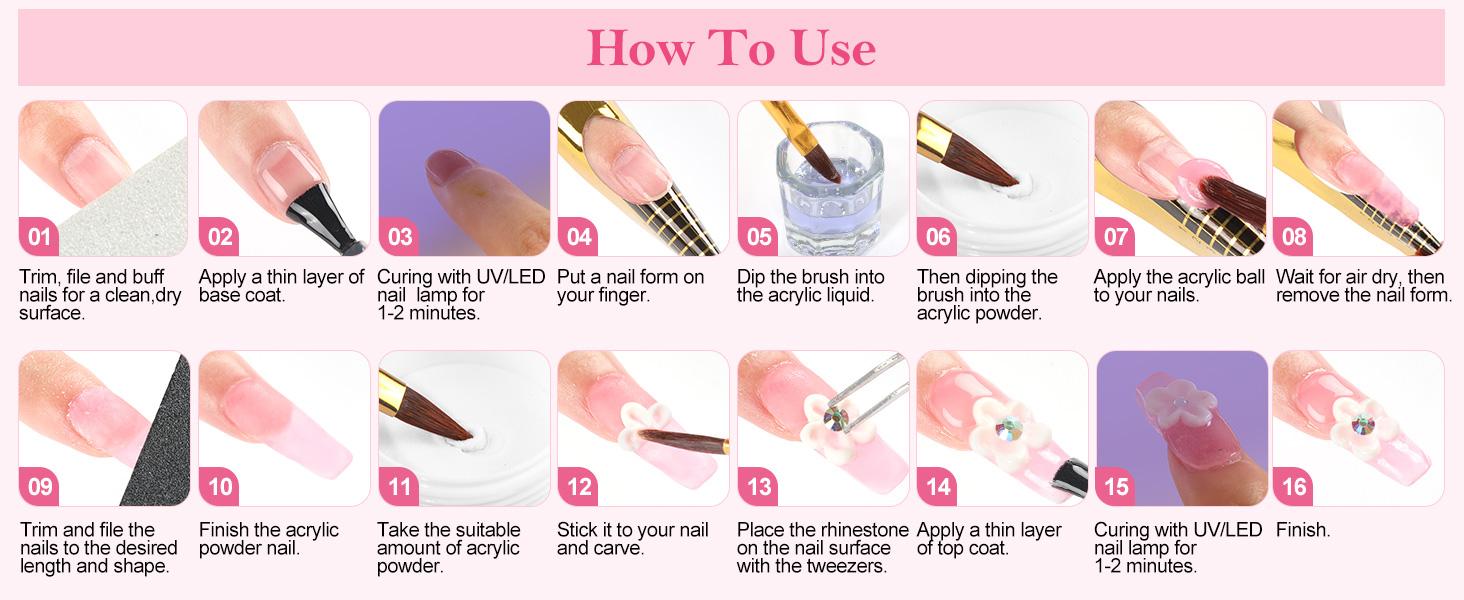 How To Use

01
Trim, file and buff nails for a clean,dry surface.

02
Apply a thin layer of base coat.

03
Curing with UV/LED nail lamp for 1-2 minutes.

04
Put a nail form on your finger.

05
Dip the brush into the acrylic liquid.

06
Then dipping the brush into the acrylic powder.

07
Apply the acrylic ball to your nails.

08
Wait for air dry, then remove the nail form.

09
Trim and file the nails to the desired length and shape.

10
Finish the acrylic powder nail.

11
Take the suitable amount of acrylic powder.

12
Stick it to your nail and carve.

13
Place the rhinestone on the nail surface with the tweezers.

14
Apply a thin layer of top coat.

15
Curing with UV/LED nail lamp for 1-2 minutes.

16
Finish.