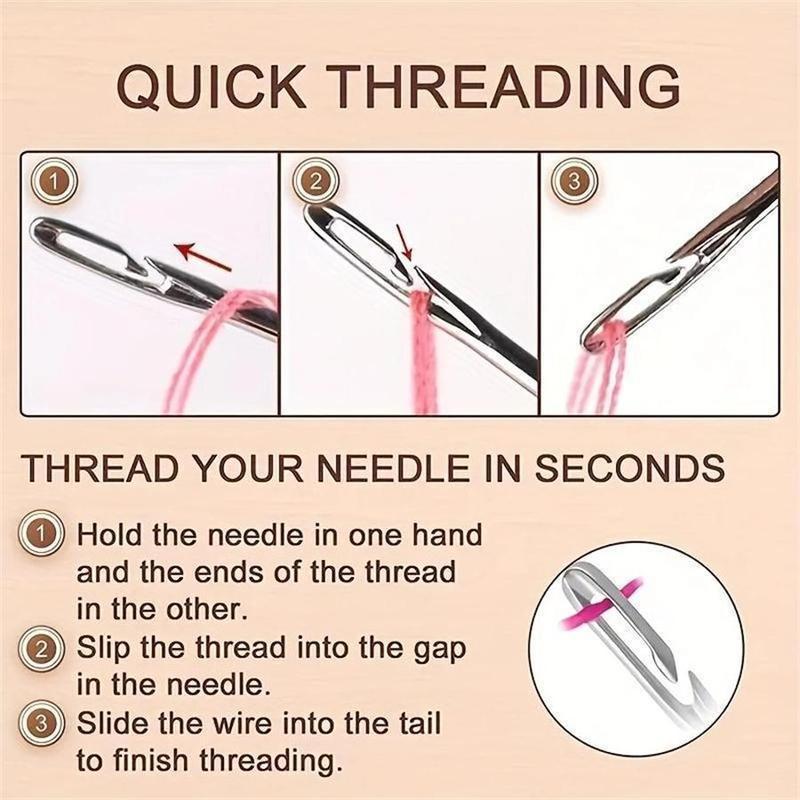 QUICK THREADING

1

2

3

THREAD YOUR NEEDLE IN SECONDS

1 Hold the needle in one hand and the ends of the thread in the other.

2 Slip the thread into the gap in the needle.

3 Slide the wire into the tail to finish threading.