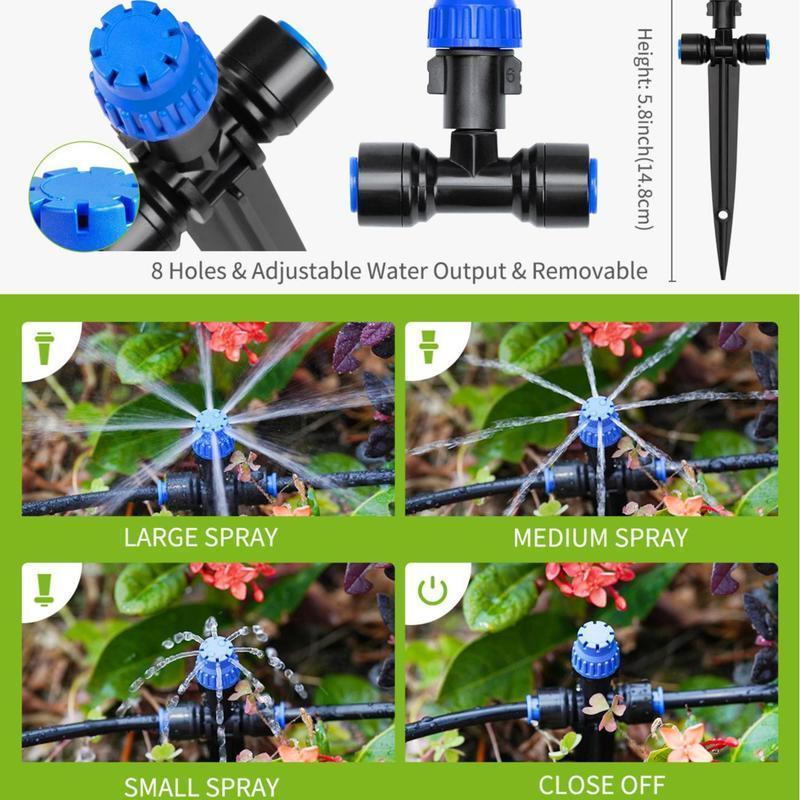 Height: 5.8inch(14.8cm)

8 Holes & Adjustable Water Output & Removable

LARGE SPRAY

MEDIUM SPRAY

SMALL SPRAY

CLOSE OFF