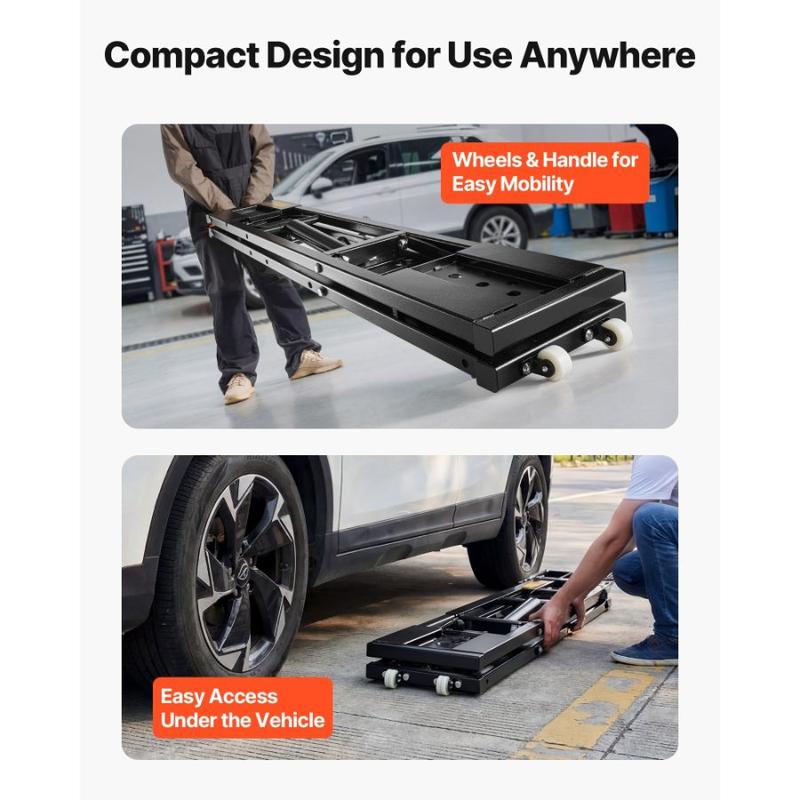 Compact Design for Use Anywhere

Wheels & Handle for Easy Mobility

Easy Access Under the Vehicle