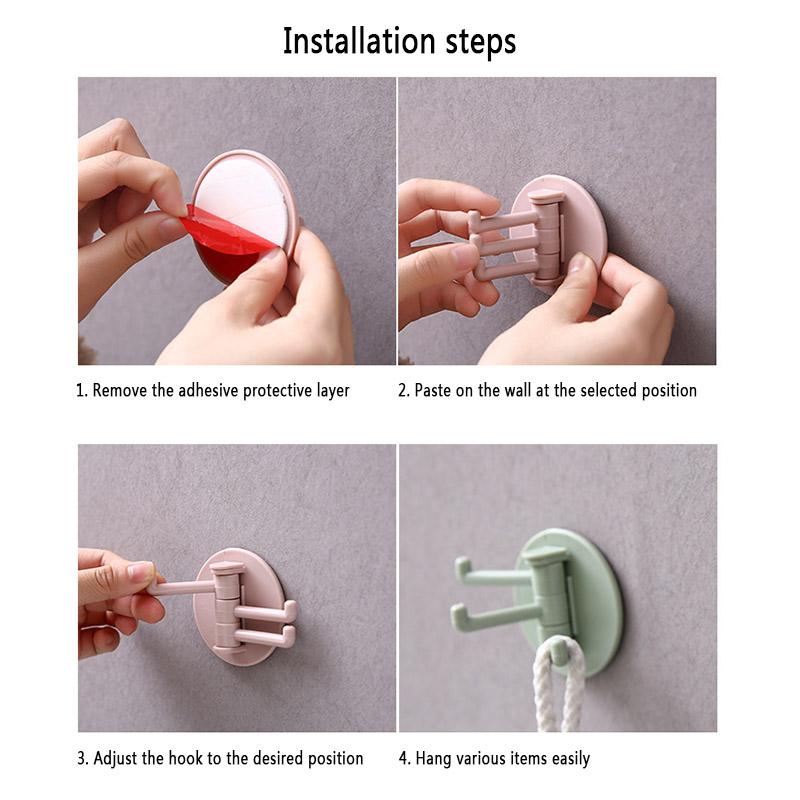 Installation steps

1. Remove the adhesive protective layer

2. Paste on the wall at the selected position

3. Adjust the hook to the desired position

4. Hang various items easily