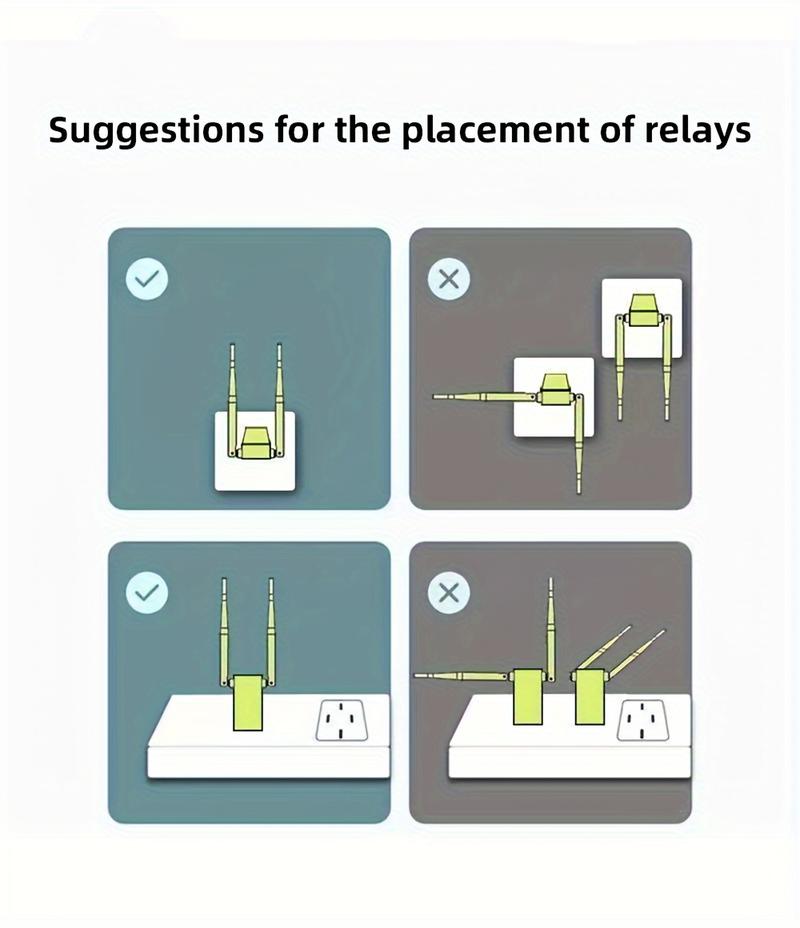 Suggestions for the placement of relays