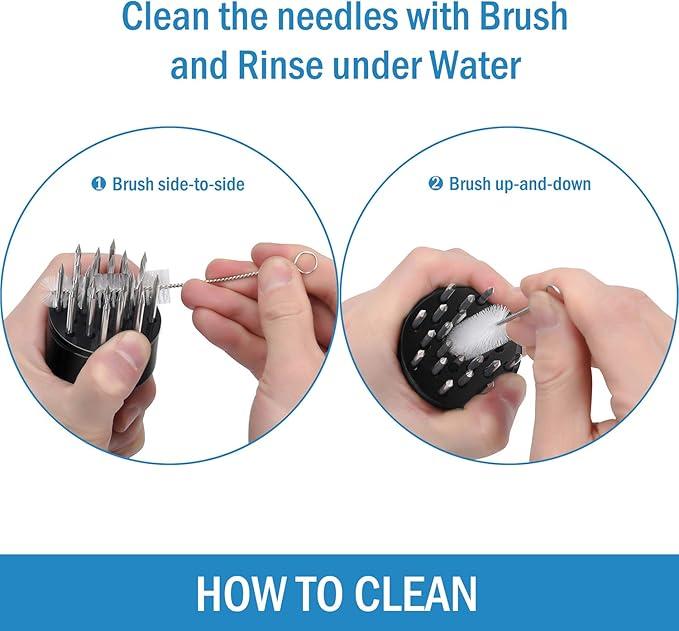 Clean the needles with Brush and Rinse under Water

❶ Brush side-to-side

❷ Brush up-and-down

HOW TO CLEAN