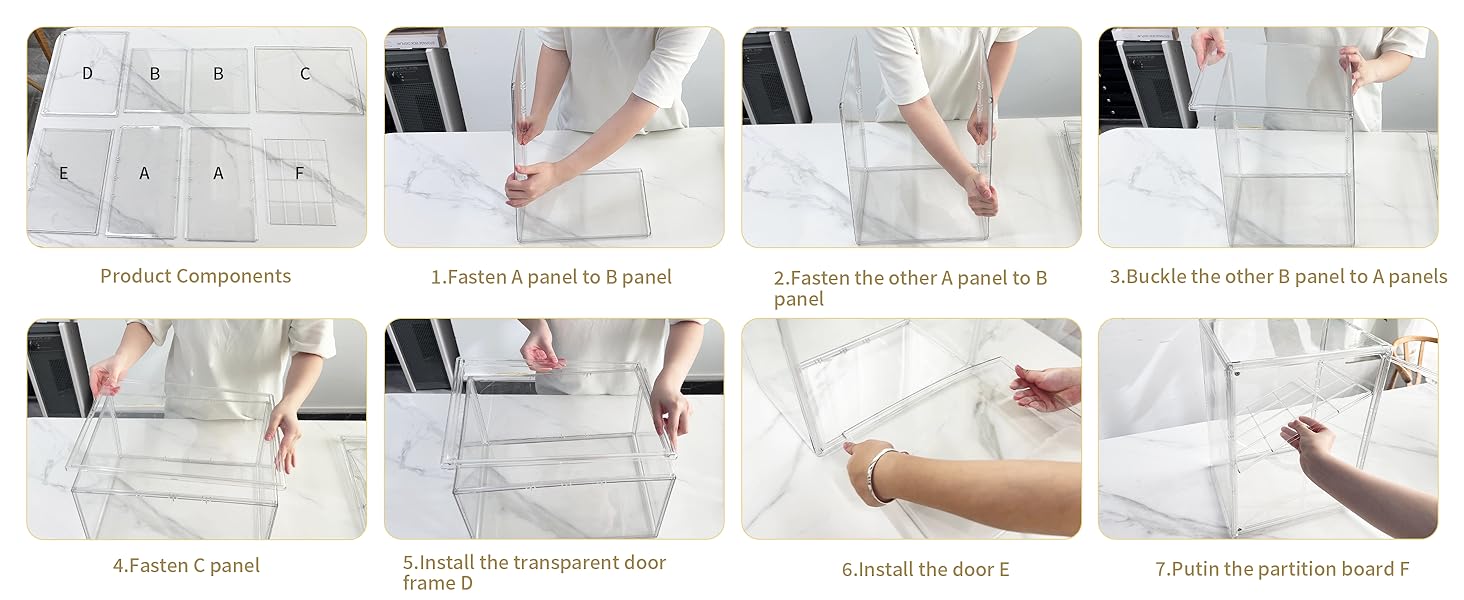 D B B C
E A A F

Product Components

1.Fasten A panel to B panel

2.Fasten the other A panel to B panel

3.Buckle the other B panel to A panels

4.Fasten C panel

5.Install the transparent door frame D

6.Install the door E

7.Putin the partition board F