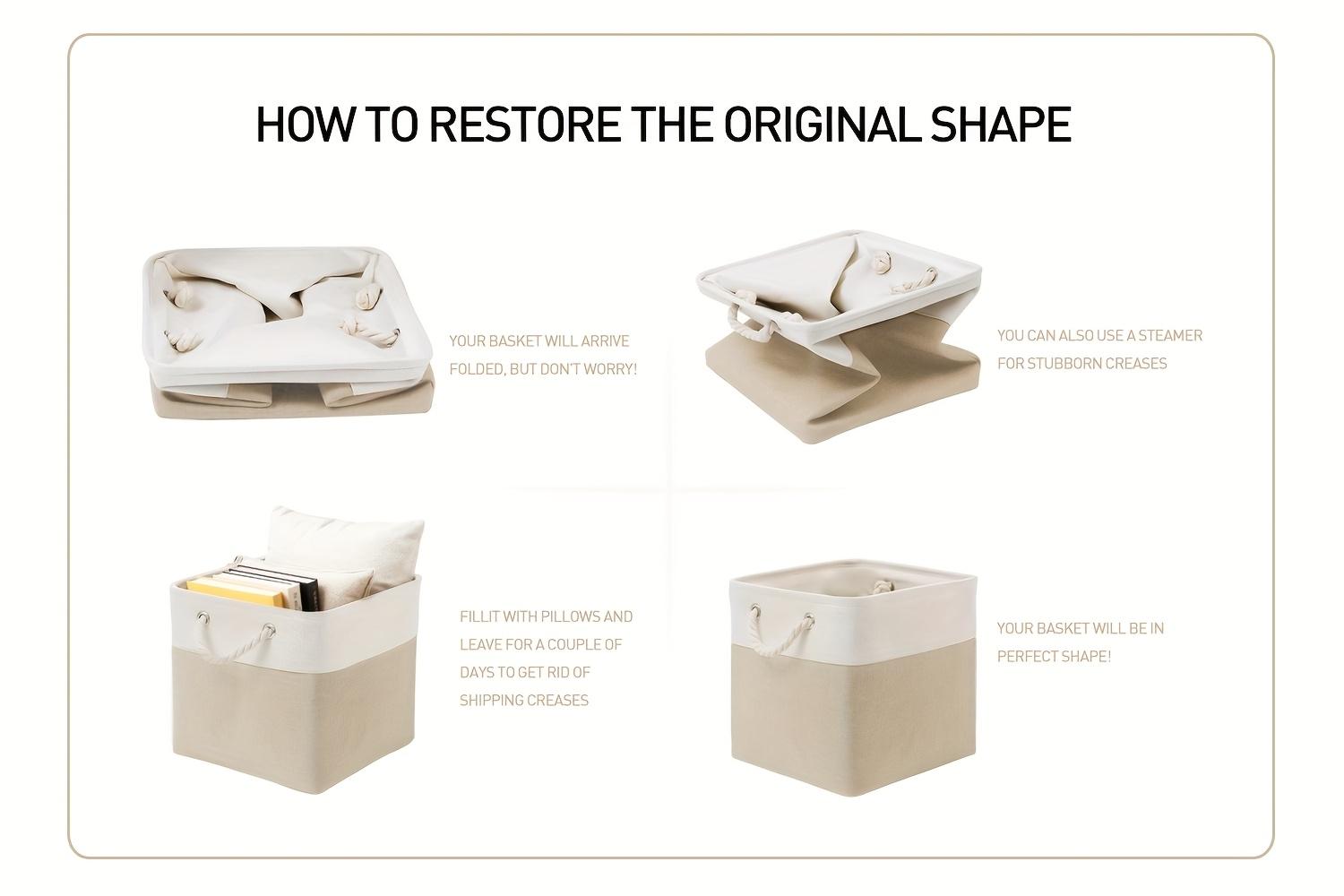 HOW TO RESTORE THE ORIGINAL SHAPE

YOUR BASKET WILL ARRIVE FOLDED, BUT DON'T WORRY!

YOU CAN ALSO USE A STEAMER FOR STUBBORN CREASES

FILLIT WITH PILLOWS AND LEAVE FOR A COUPLE OF DAYS TO GET RID OF SHIPPING CREASES

YOUR BASKET WILL BE IN PERFECT SHAPE!