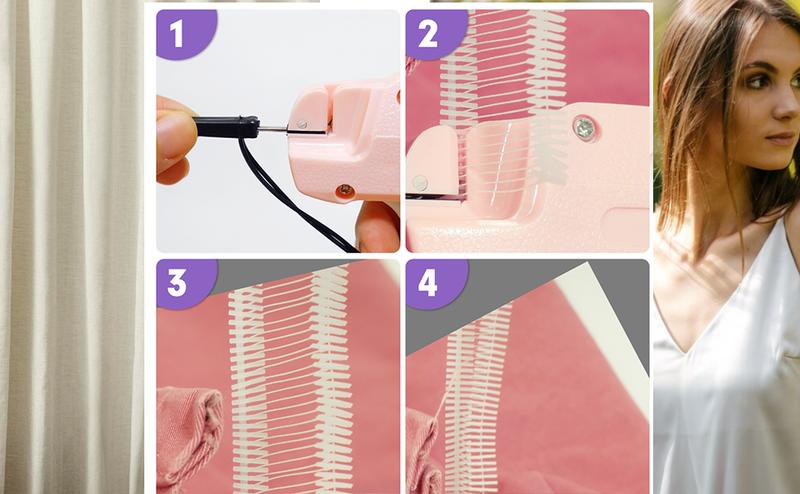 1
2
3
4