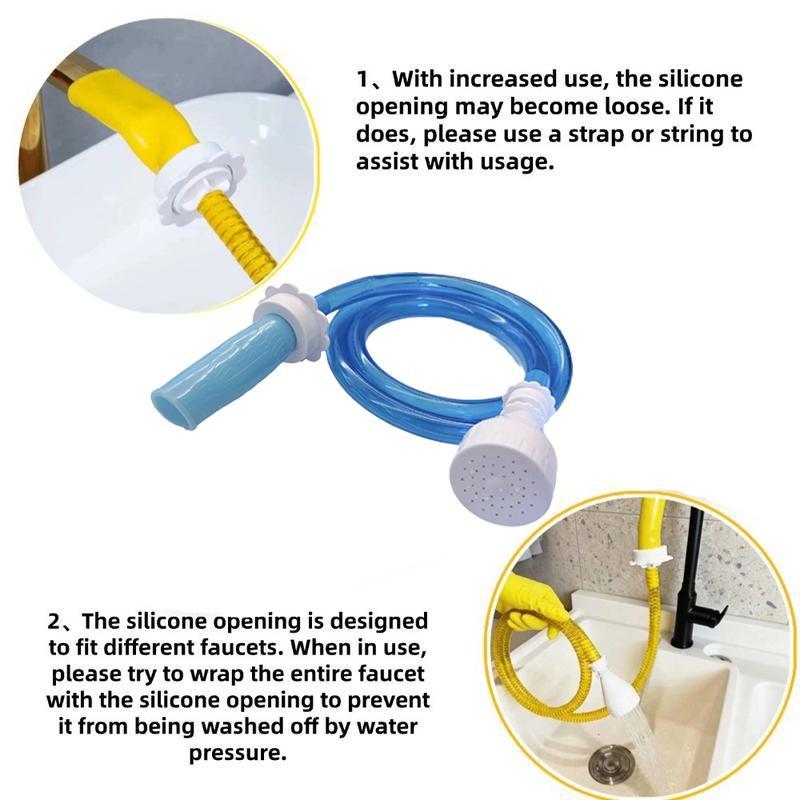 1、With increased use, the silicone opening may become loose. If it does, please use a strap or string to assist with usage.

2、The silicone opening is designed to fit different faucets. When in use, please try to wrap the entire faucet with the silicone opening to prevent it from being washed off by water pressure.