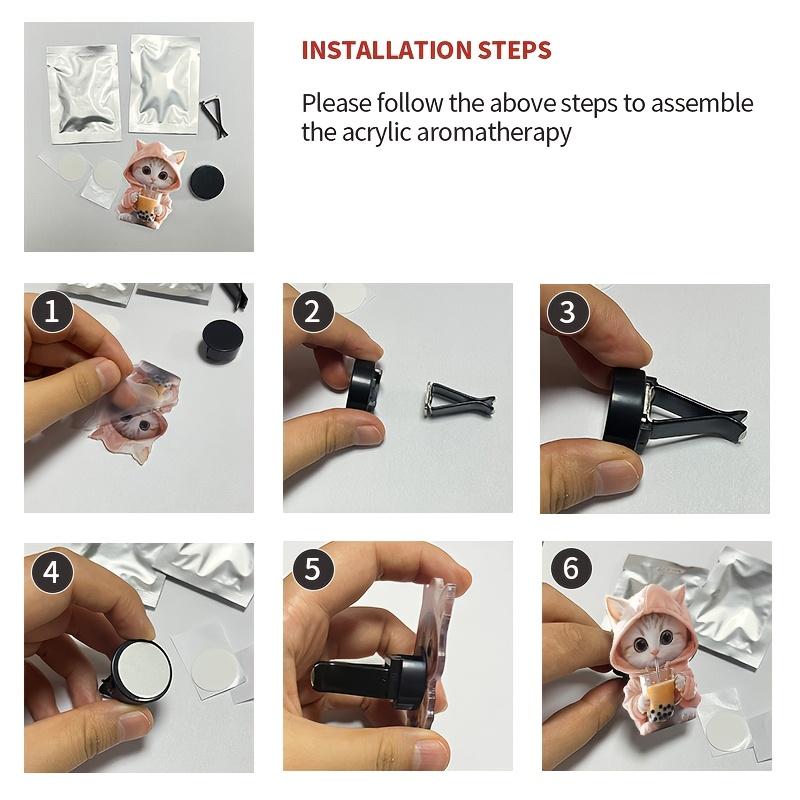 INSTALLATION STEPS

Please follow the above steps to assemble the acrylic aromatherapy

1

2

3

4

5

6